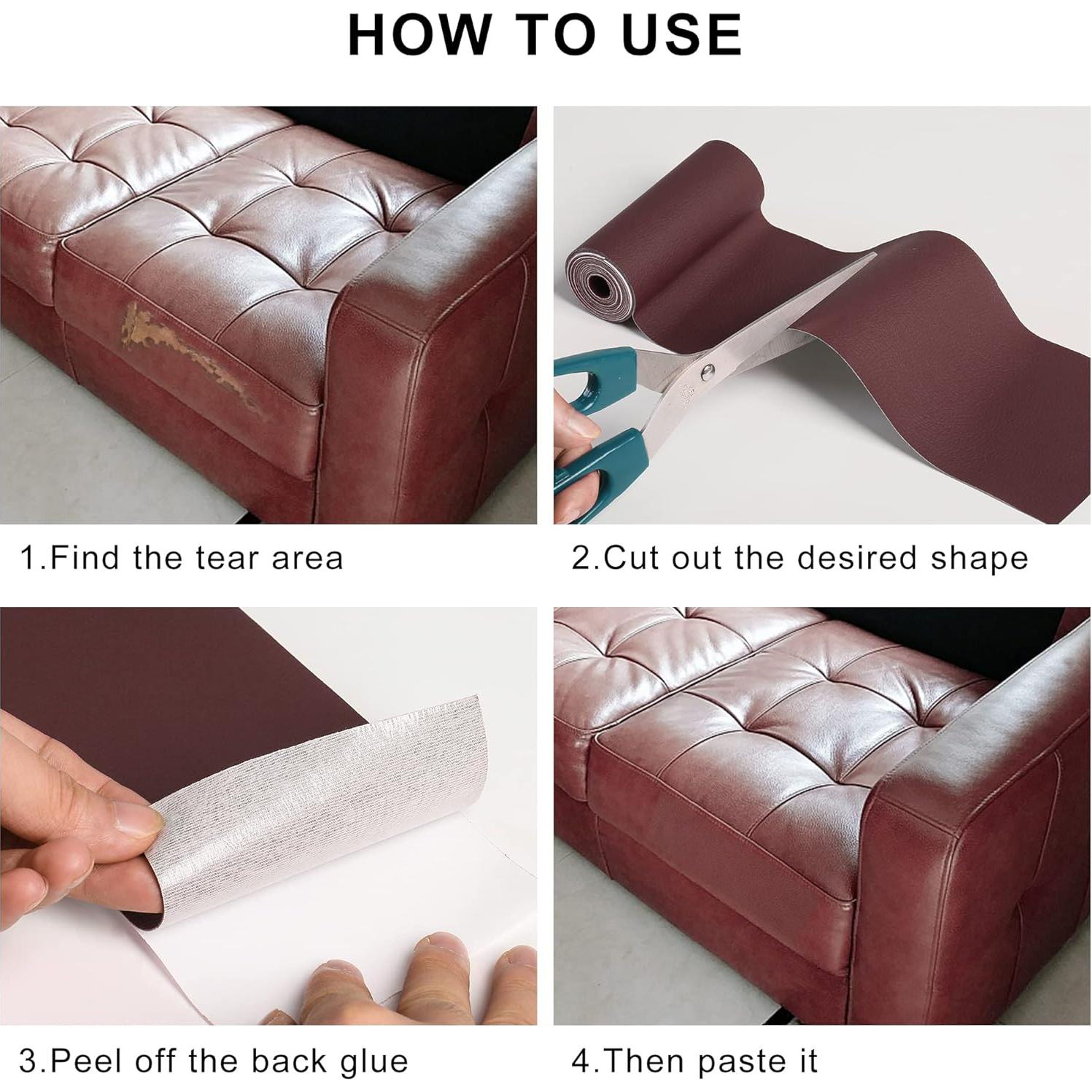 HOW TO USE

1.Find the tear area

2.Cut out the desired shape

3.Peel off the back glue

4.Then paste it