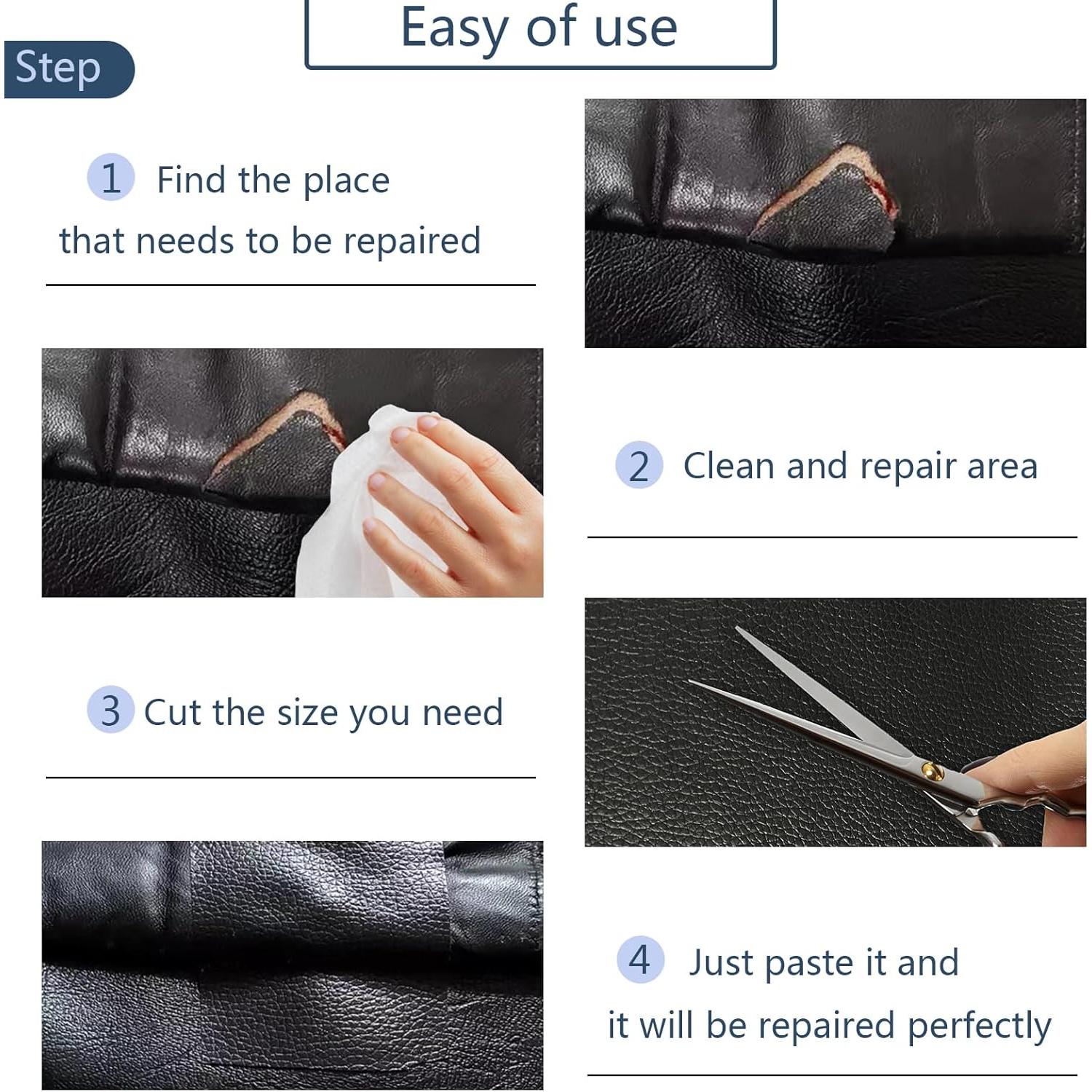 Easy of use

Step

1 Find the place that needs to be repaired

2 Clean and repair area

3 Cut the size you need

4 Just paste it and it will be repaired perfectly