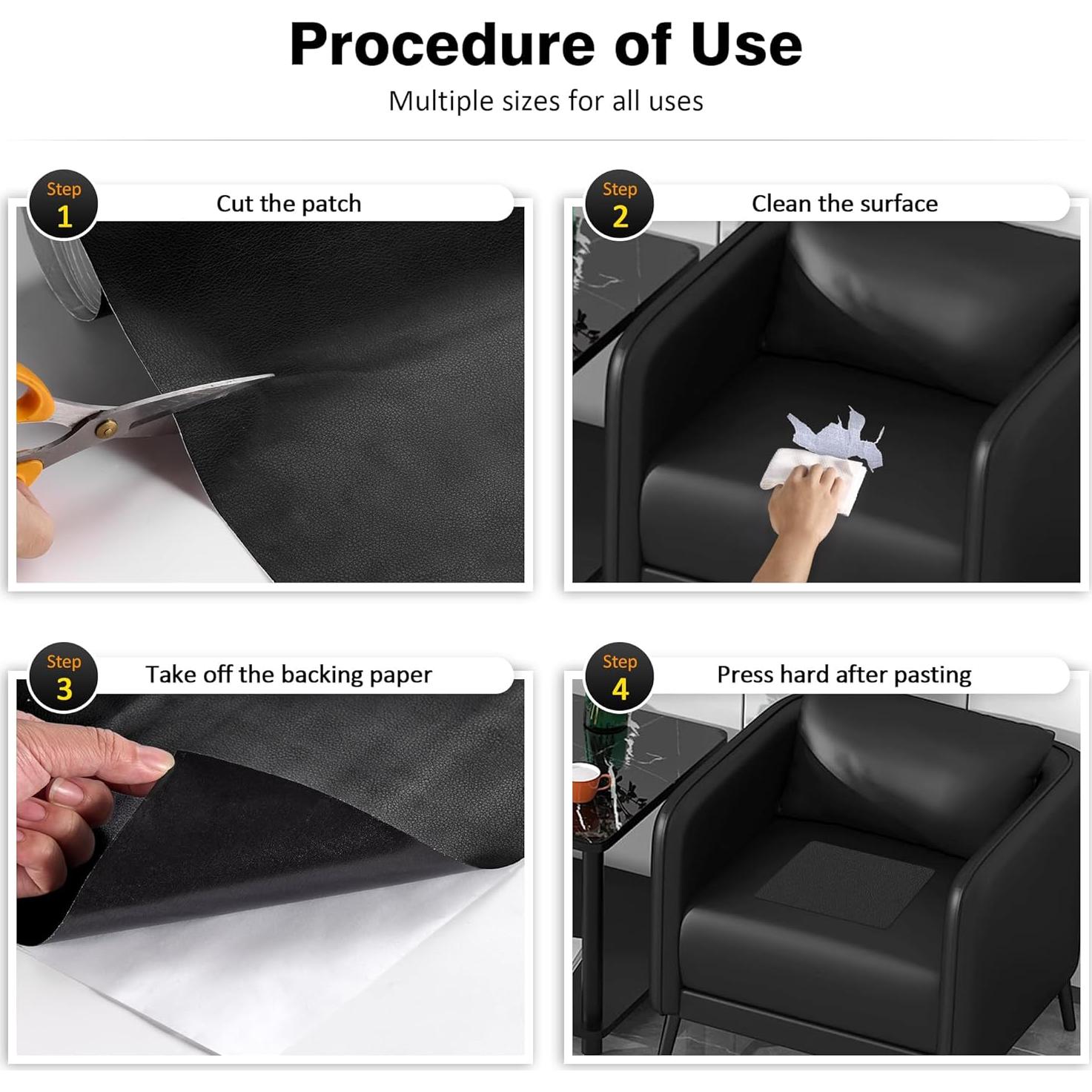 Procedure of Use

Multiple sizes for all uses

Step 1

Cut the patch

Step 2

Clean the surface

Step 3

Take off the backing paper

Step 4

Press hard after pasting