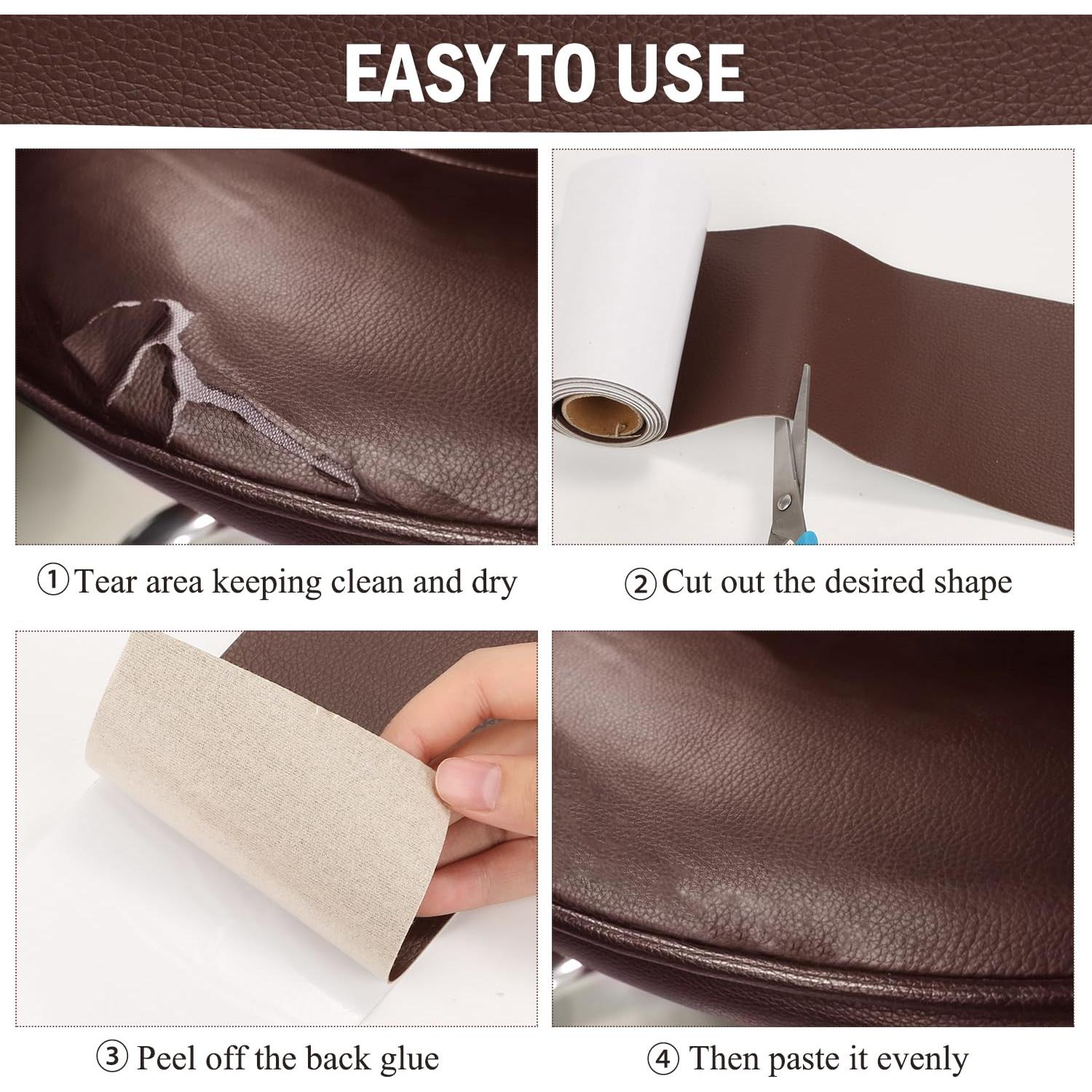 EASY TO USE

①Tear area keeping clean and dry

②Cut out the desired shape

③ Peel off the back glue

④ Then paste it evenly