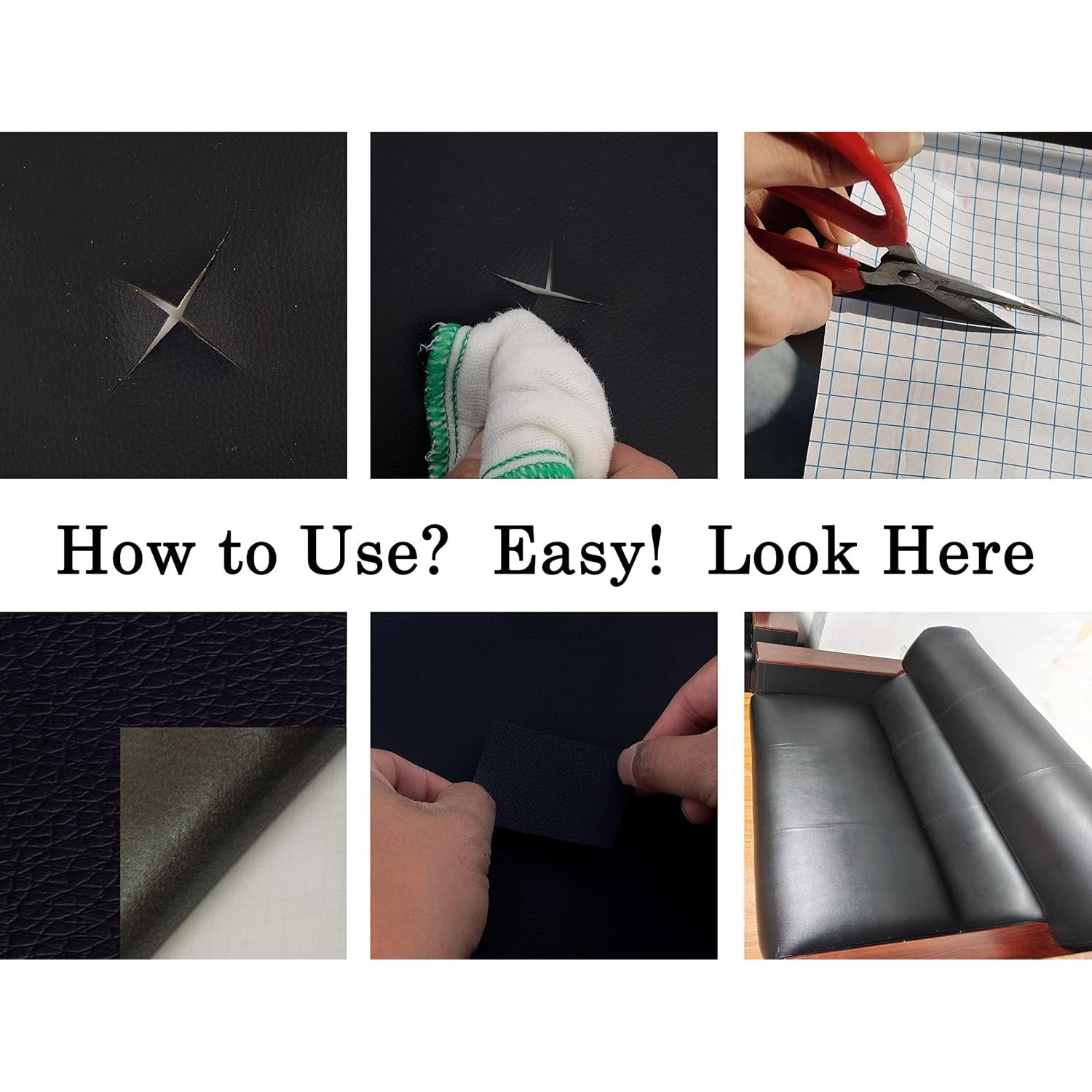 How to Use? Easy! Look Here