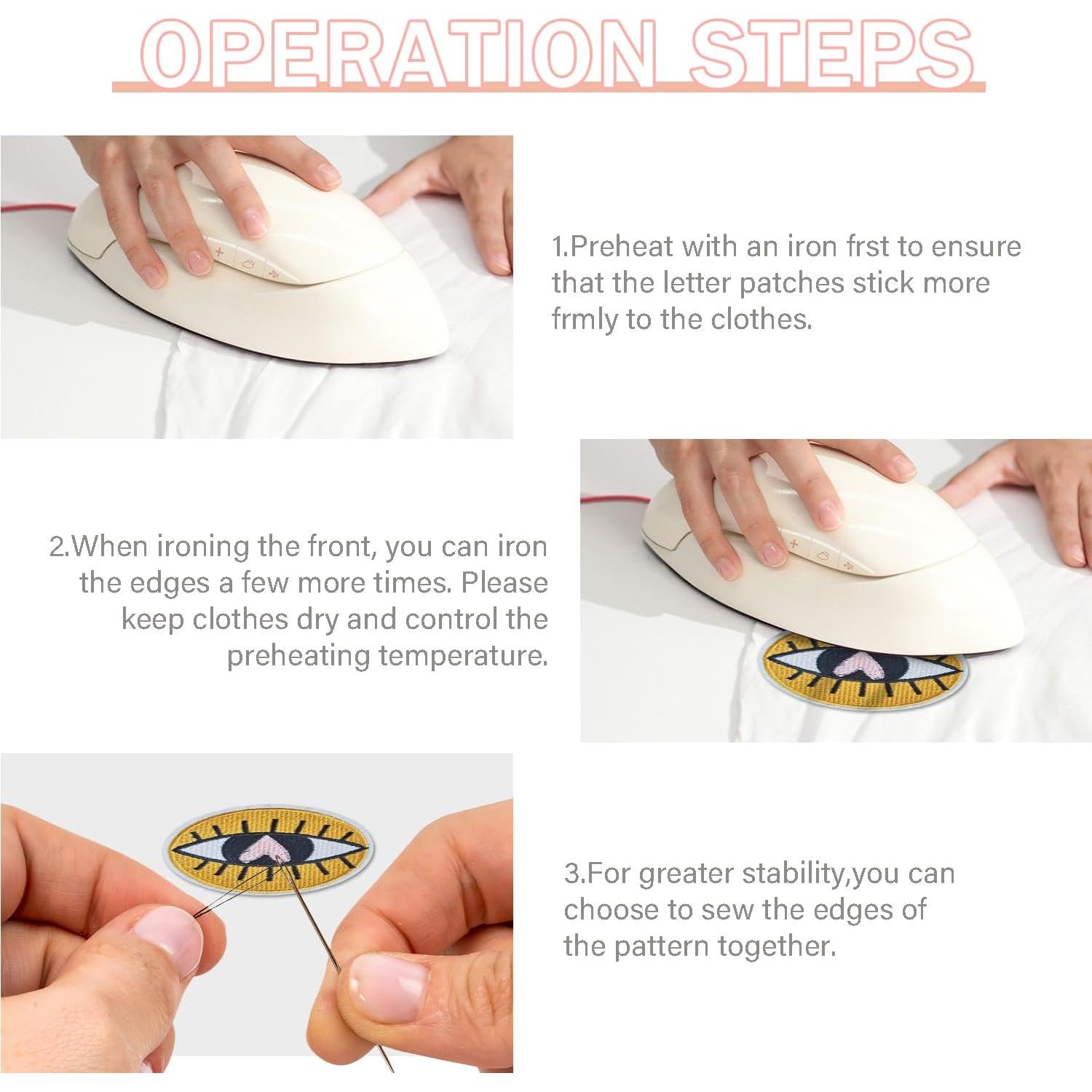 OPERATION STEPS

1.Preheat with an iron frst to ensure that the letter patches stick more frmly to the clothes.

2.When ironing the front, you can iron the edges a few more times. Please keep clothes dry and control the preheating temperature.

3.For greater stability,you can choose to sew the edges of the pattern together.