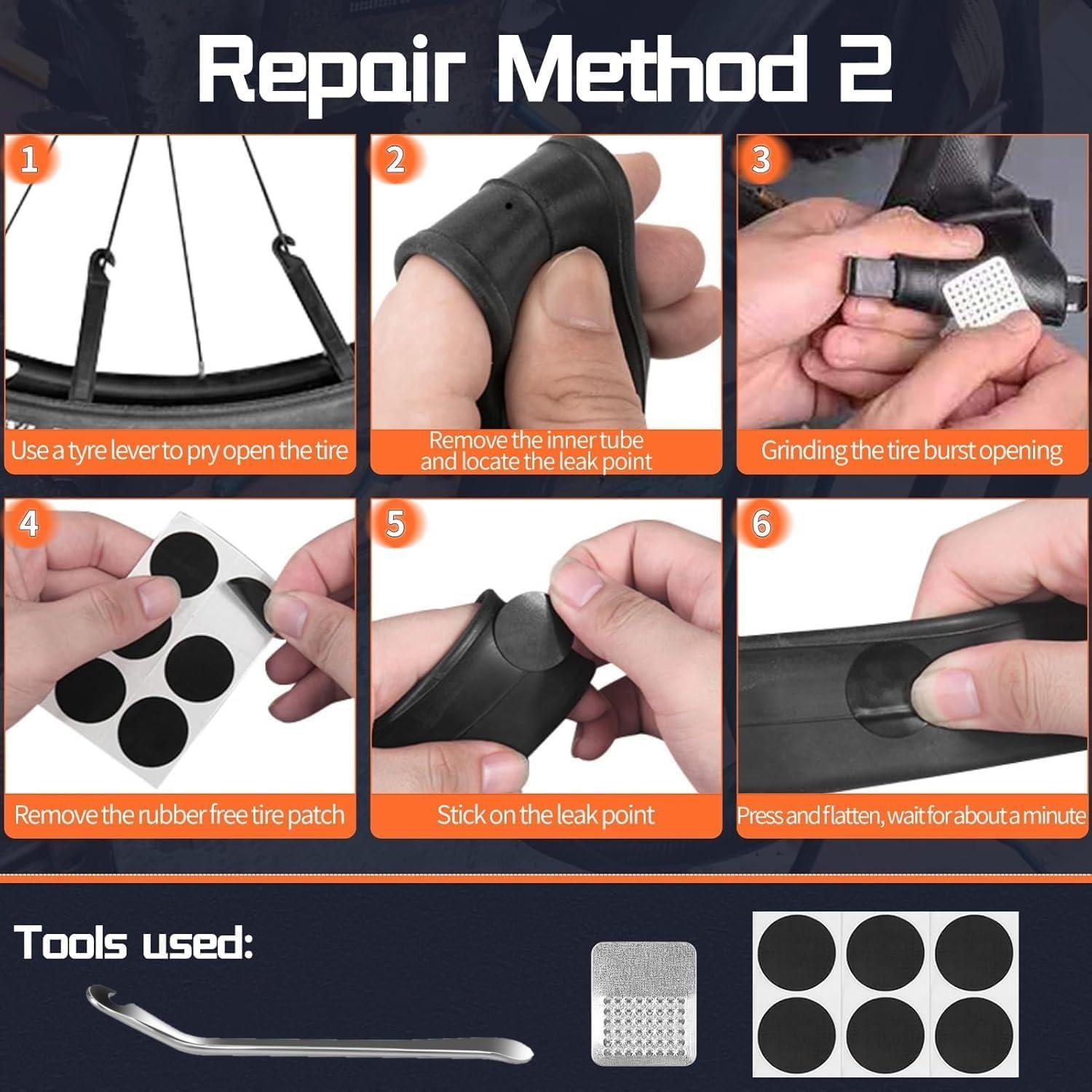 Repair Method 2

1
Use a tyre lever to pry open the tire

2
Remove the inner tube and locate the leak point

3
Grinding the tire burst opening

4
Remove the rubber free tire patch

5
Stick on the leak point

6
Press and flatten, wait for about a minute

Tools used: