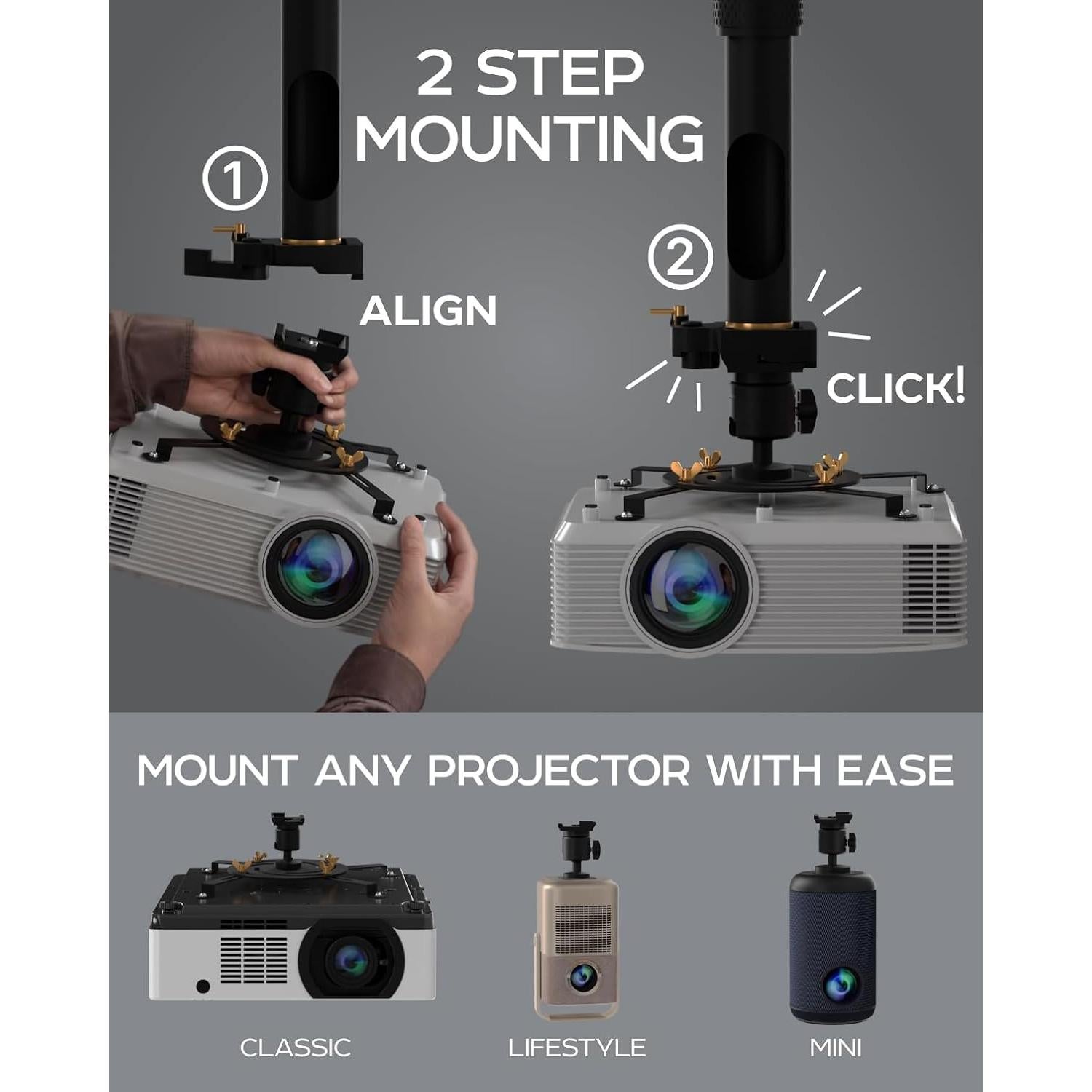 2 STEP MOUNTING

①

ALIGN

②

CLICK!

MOUNT ANY PROJECTOR WITH EASE

CLASSIC

LIFESTYLE

MINI