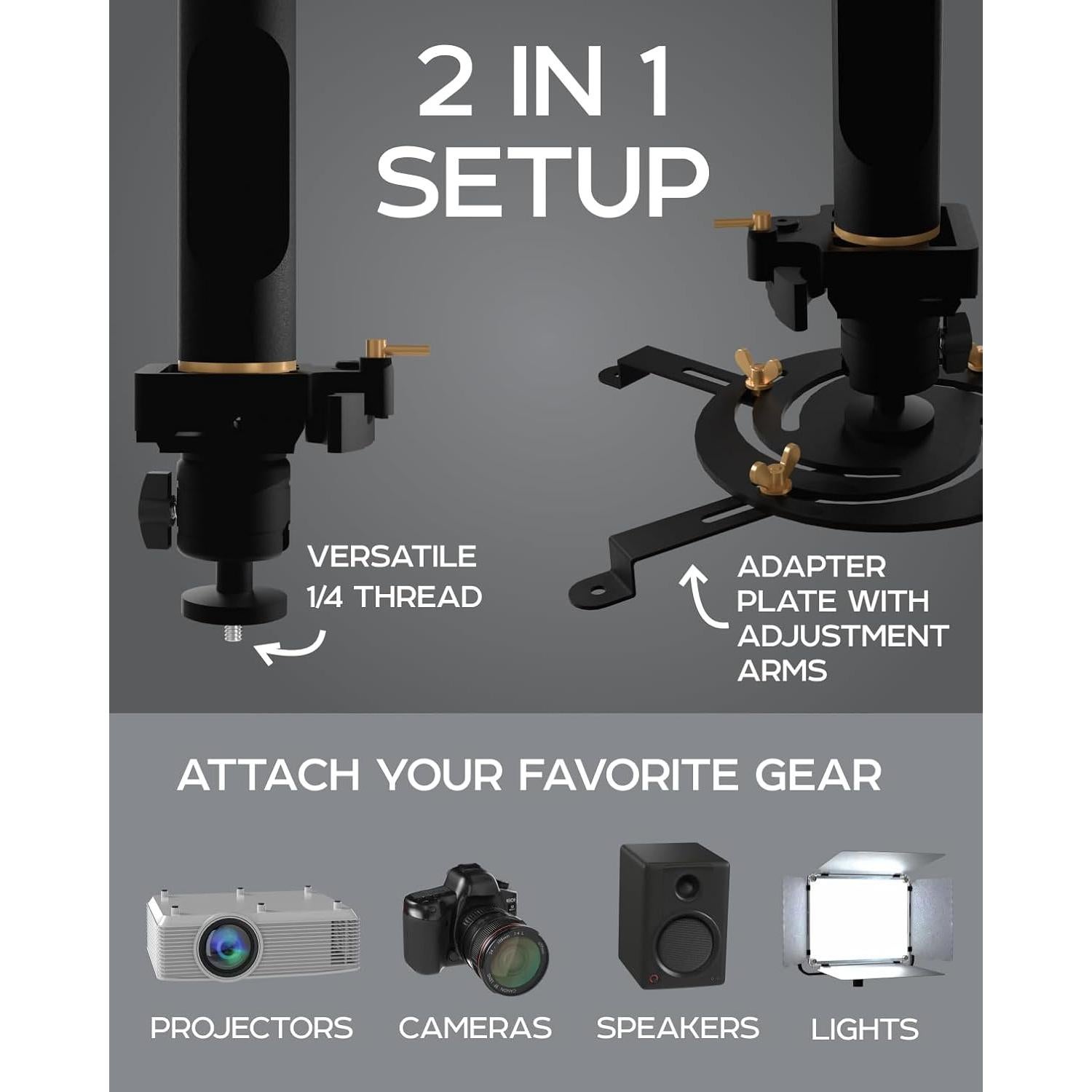 2 IN 1
SETUP

VERSATILE
1/4 THREAD

ADAPTER
PLATE WITH
ADJUSTMENT
ARMS

ATTACH YOUR FAVORITE GEAR

PROJECTORS

CAMERAS

SPEAKERS

LIGHTS