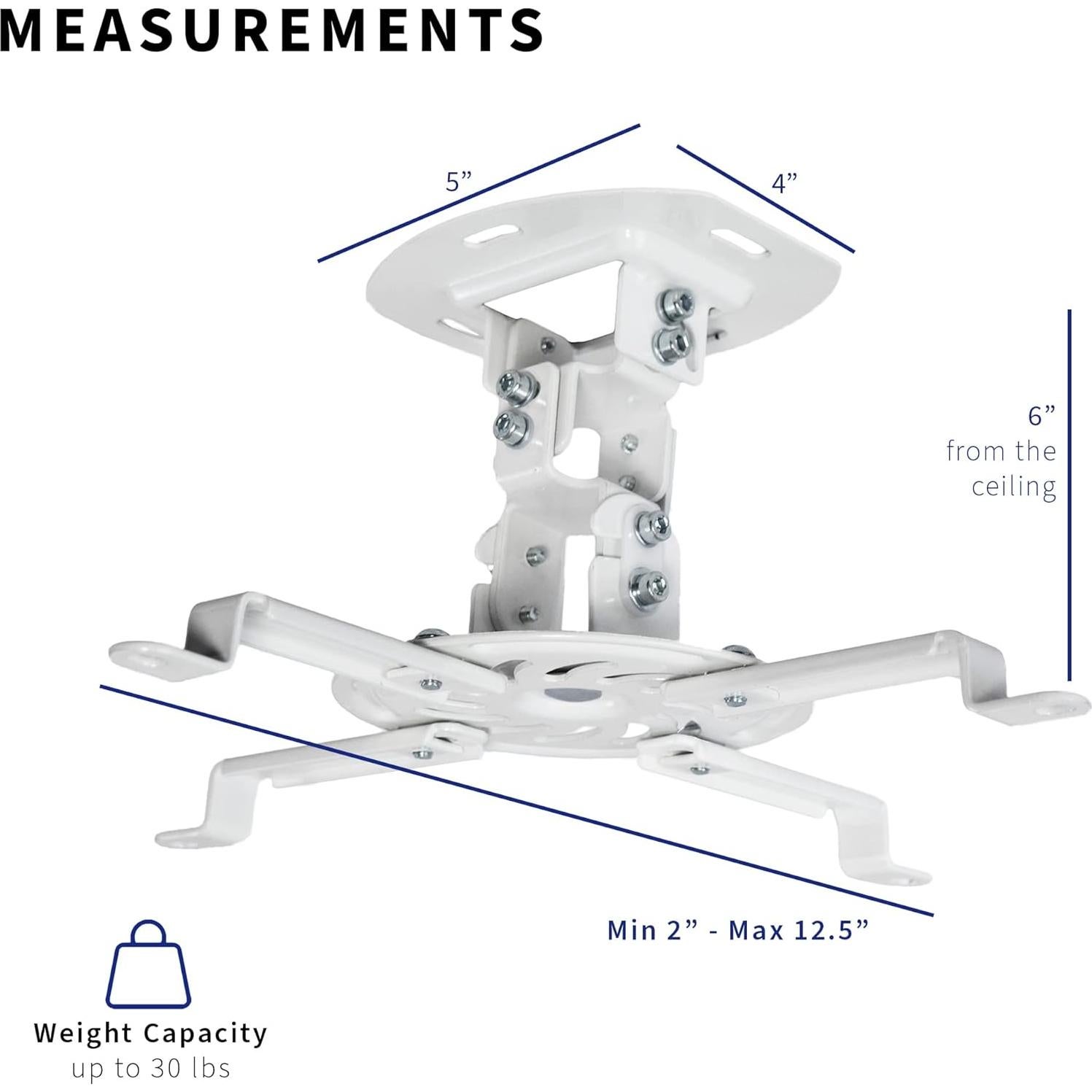 MEASUREMENTS

5”

4”

6”
from the
ceiling

Min 2” - Max 12.5”

Weight Capacity
up to 30 lbs