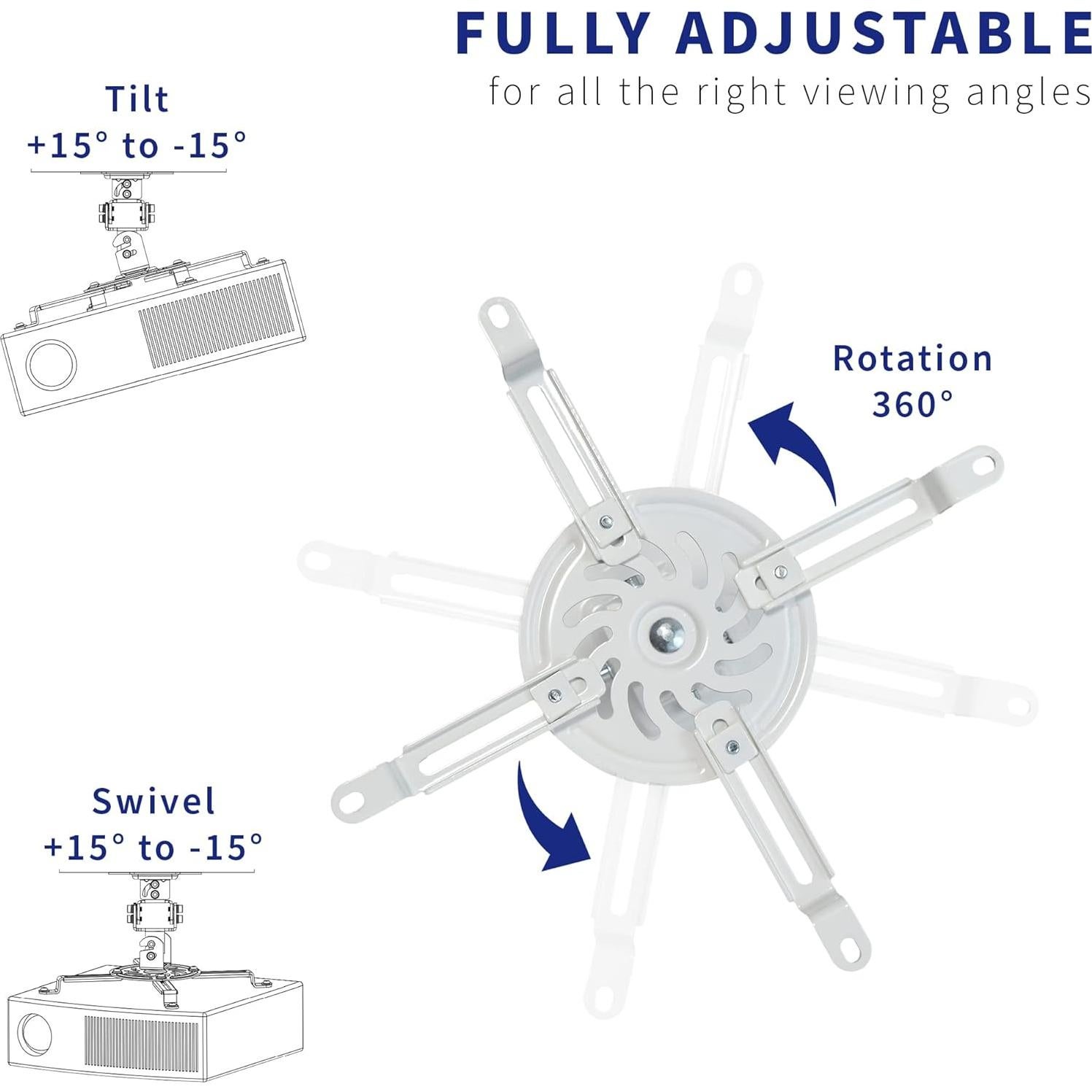 FULLY ADJUSTABLE
for all the right viewing angles

Tilt
+15° to -15°

Rotation
360°

Swivel
+15° to -15°