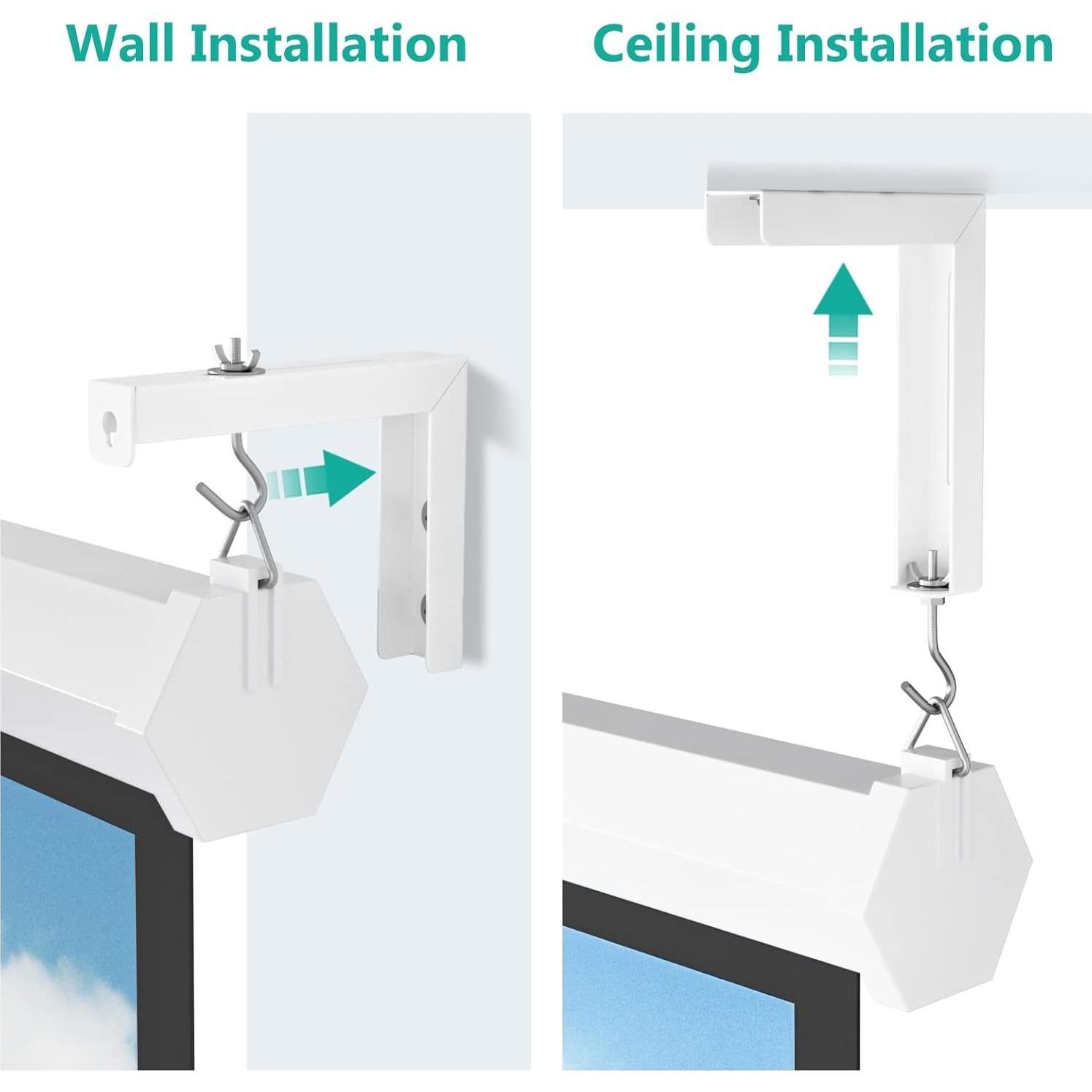 Wall Installation

Ceiling Installation