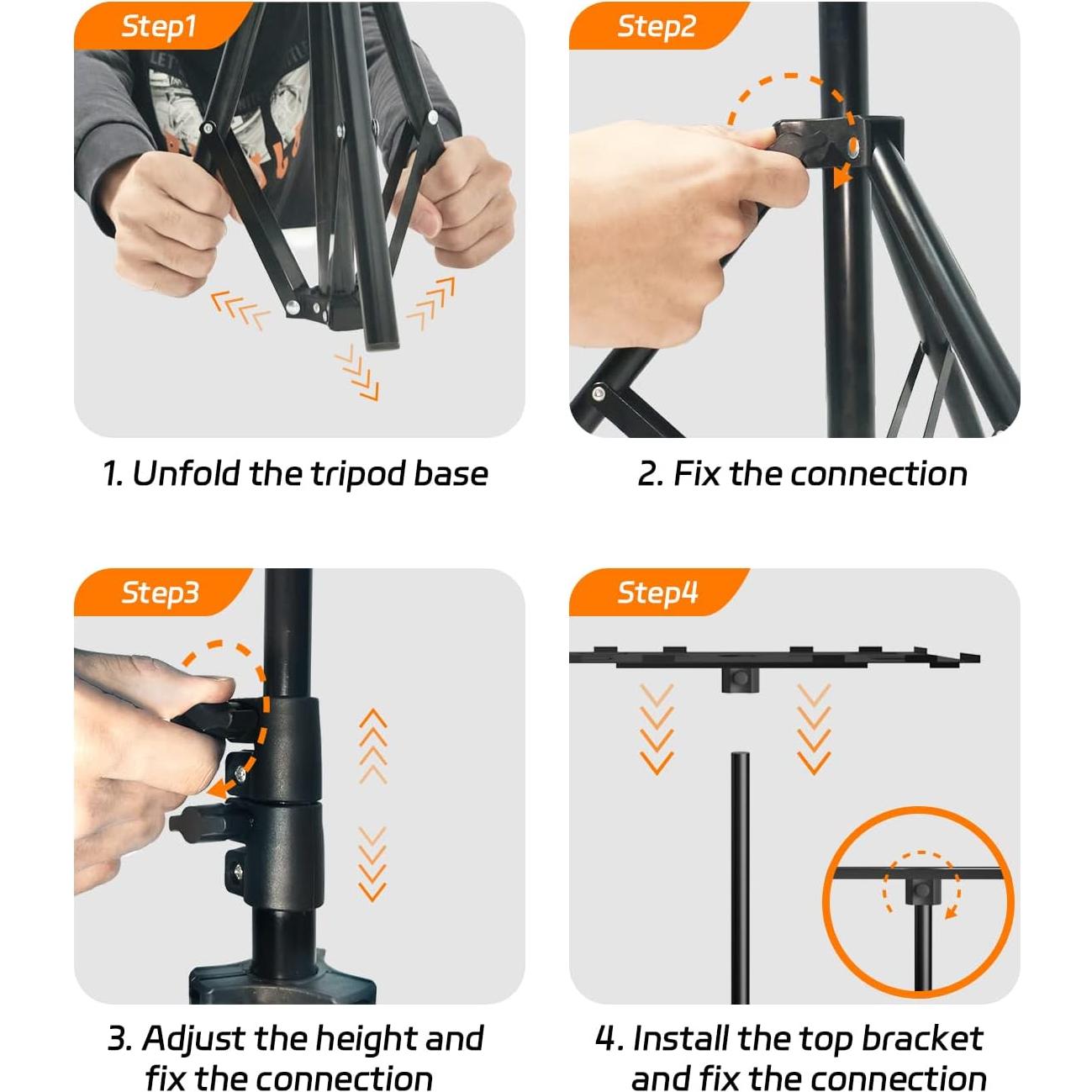 Step1

1. Unfold the tripod base

Step2

2. Fix the connection

Step3

3. Adjust the height and fix the connection

Step4

4. Install the top bracket and fix the connection