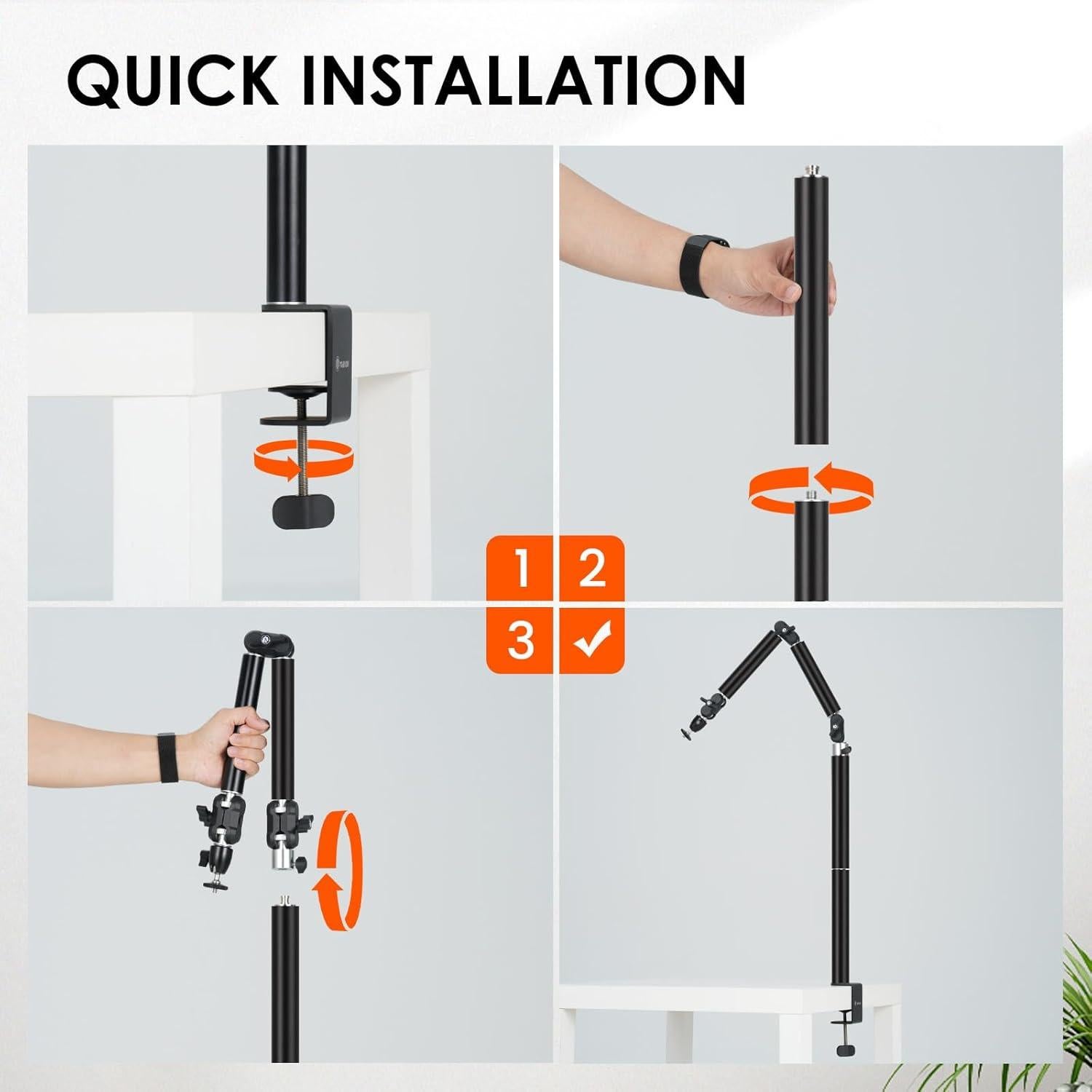 QUICK INSTALLATION

1 2
3 ✓