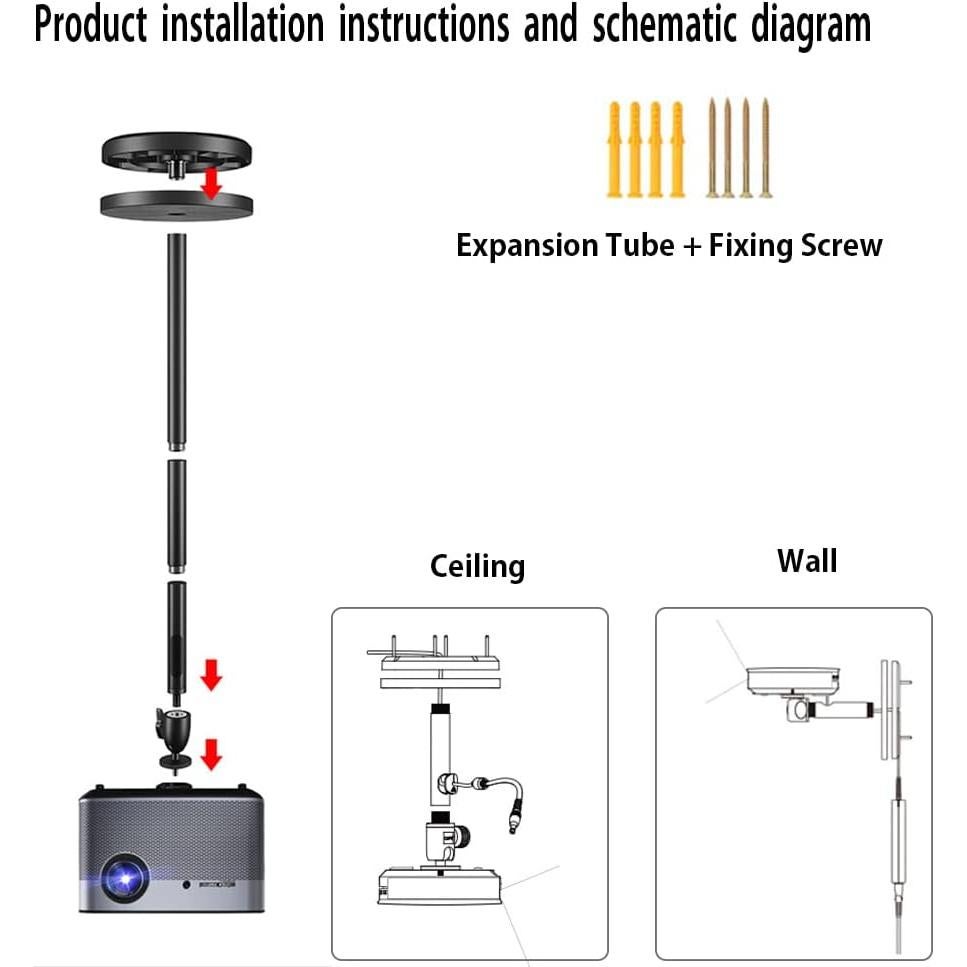 Product installation instructions and schematic diagram

Expansion Tube + Fixing Screw

Ceiling

Wall