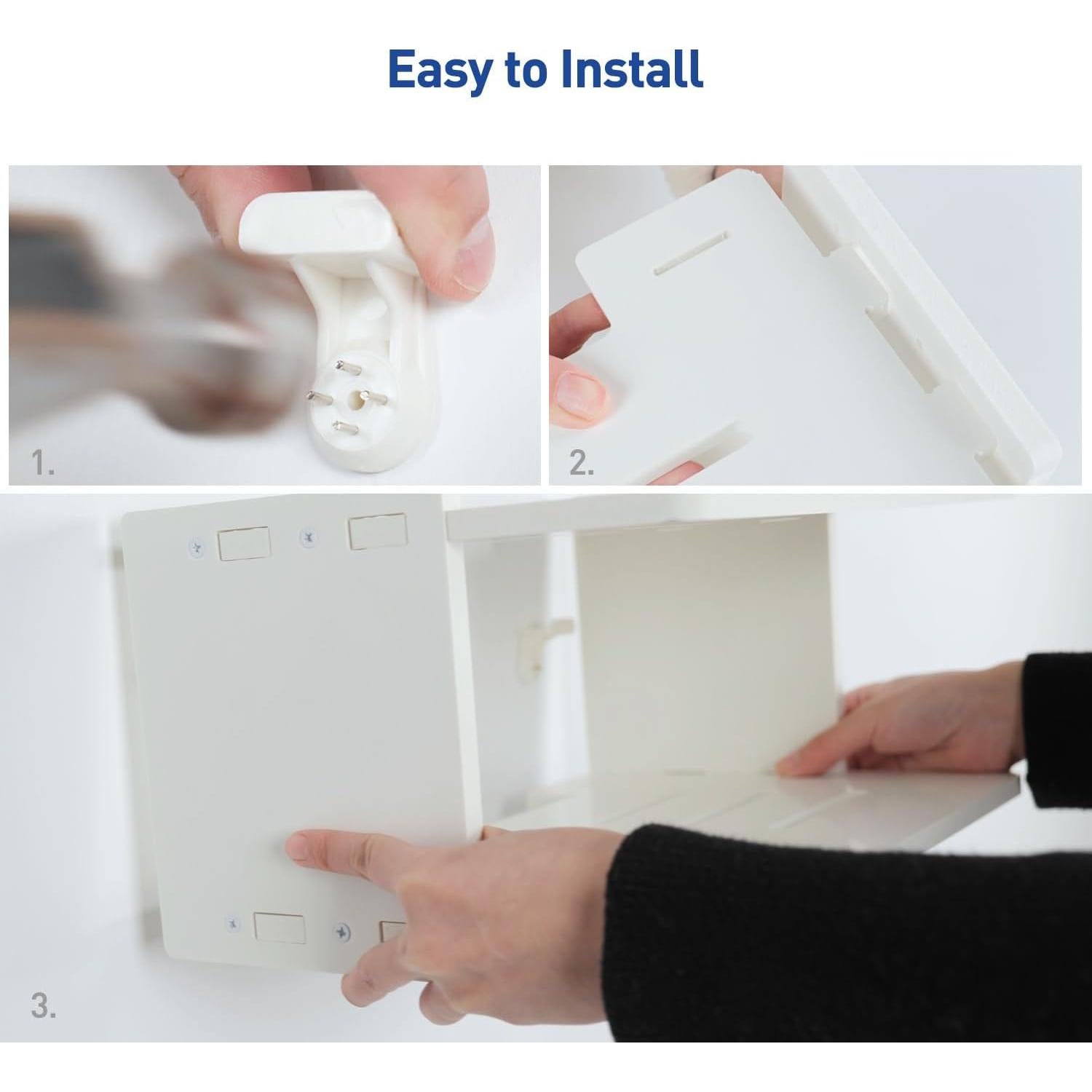 Easy to Install

1.

2.

3.