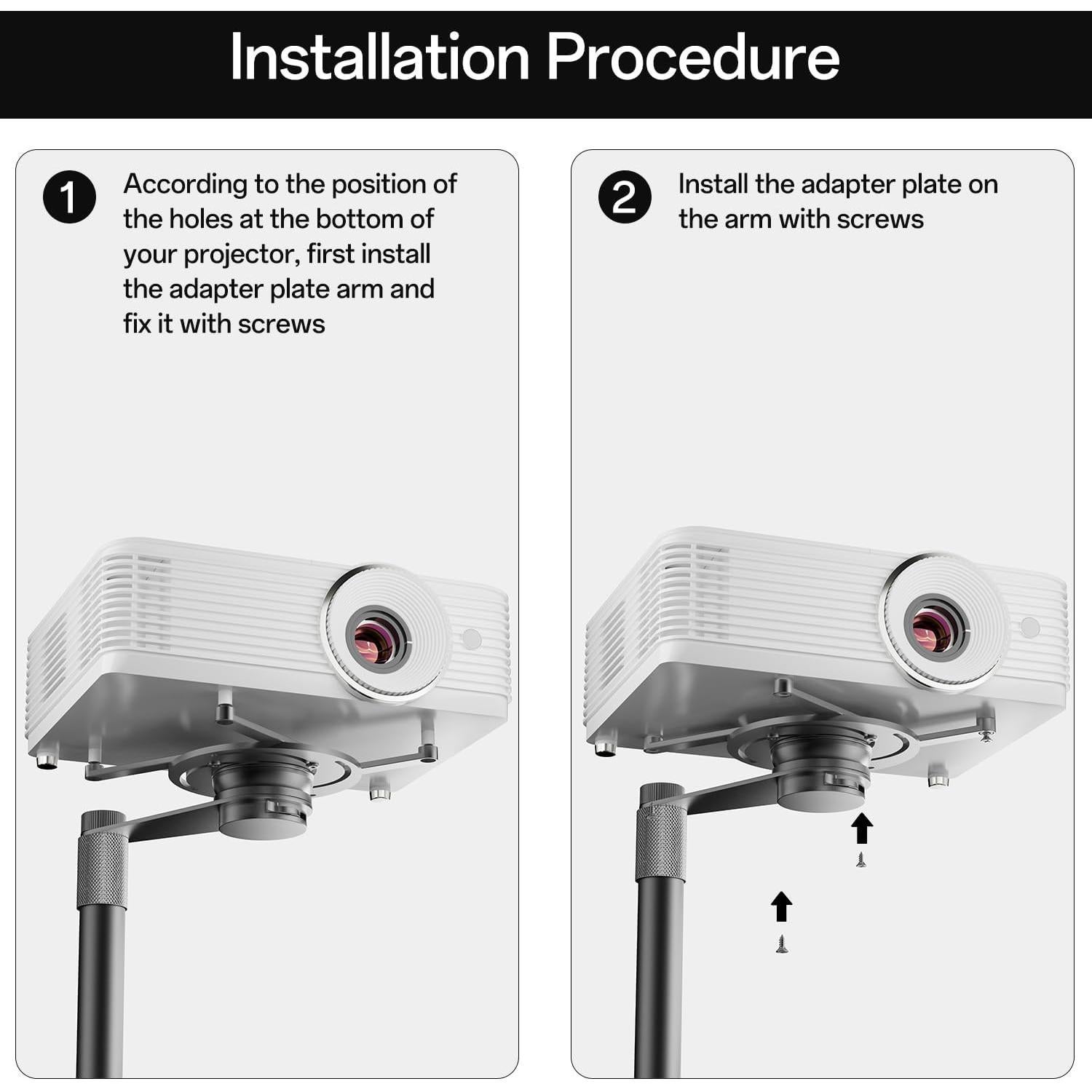 Installation Procedure

1 According to the position of the holes at the bottom of your projector, first install the adapter plate arm and fix it with screws

2 Install the adapter plate on the arm with screws