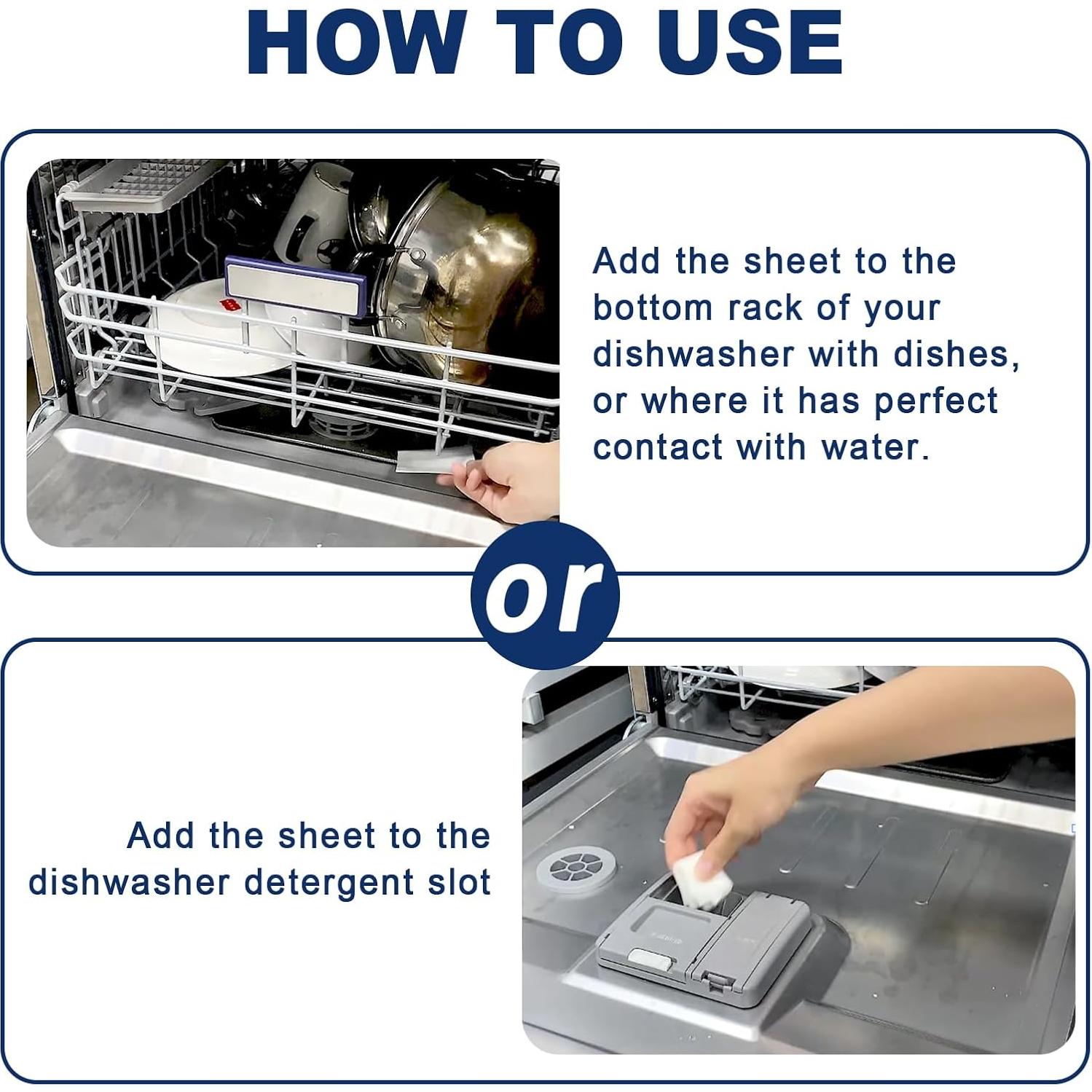 HOW TO USE

Add the sheet to the bottom rack of your dishwasher with dishes, or where it has perfect contact with water.

or

Add the sheet to the dishwasher detergent slot