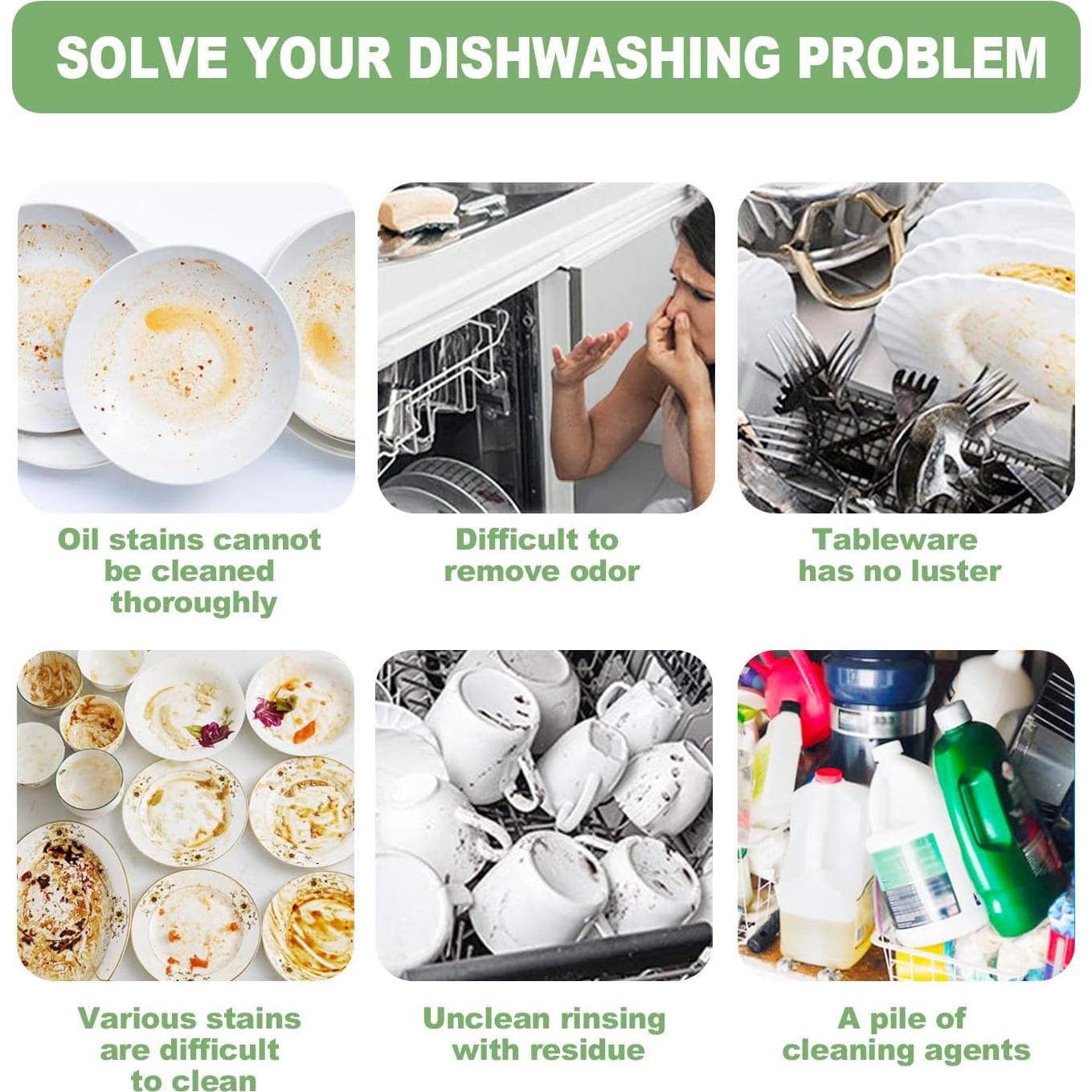 SOLVE YOUR DISHWASHING PROBLEM

Oil stains cannot be cleaned thoroughly

Difficult to remove odor

Tableware has no luster

Various stains are difficult to clean

Unclean rinsing with residue

A pile of cleaning agents