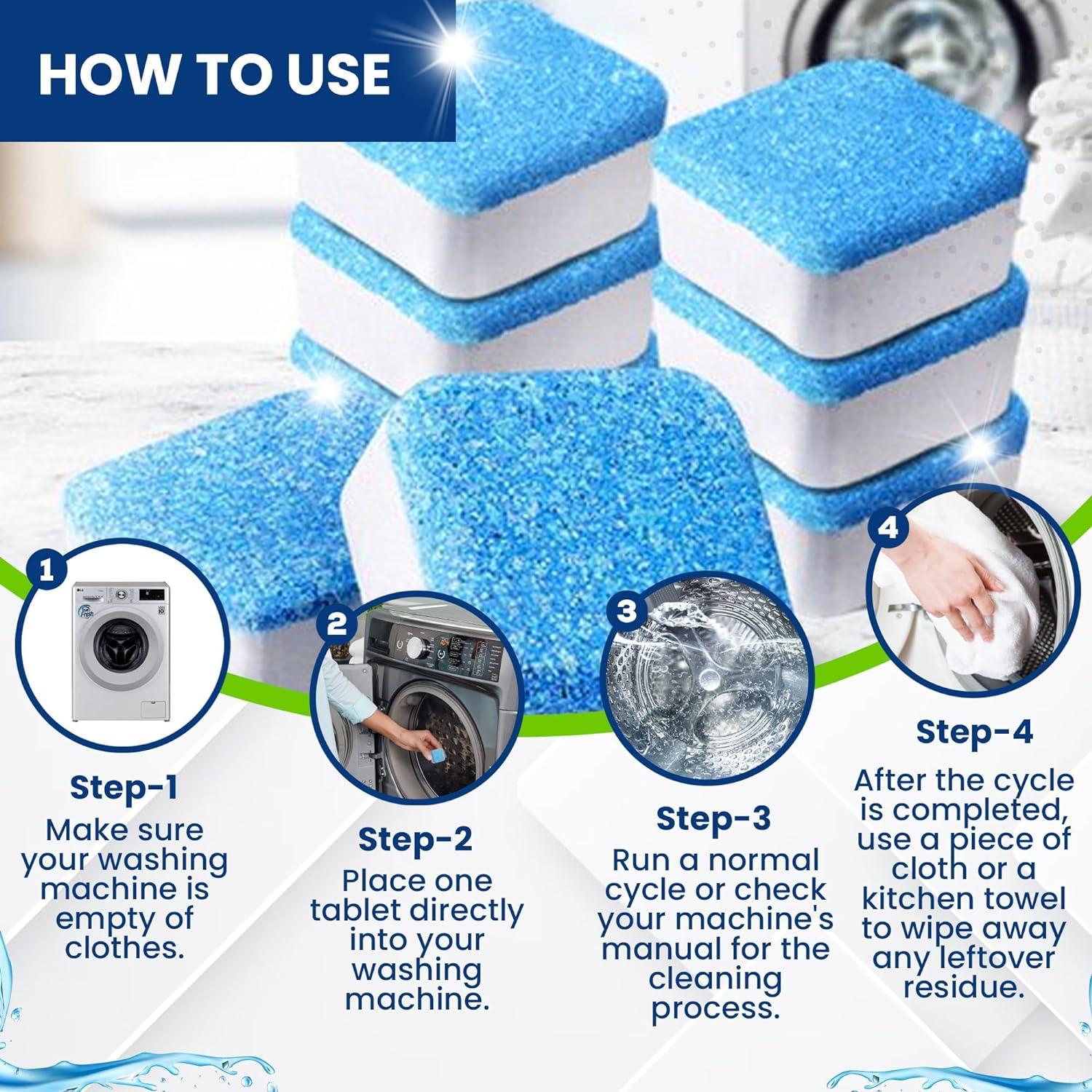 HOW TO USE

1

Step-1
Make sure your washing machine is empty of clothes.

2

Step-2
Place one tablet directly into your washing machine.

3

Step-3
Run a normal cycle or check your machine's manual for the cleaning process.

4

Step-4
After the cycle is completed, use a piece of cloth or a kitchen towel to wipe away any leftover residue.