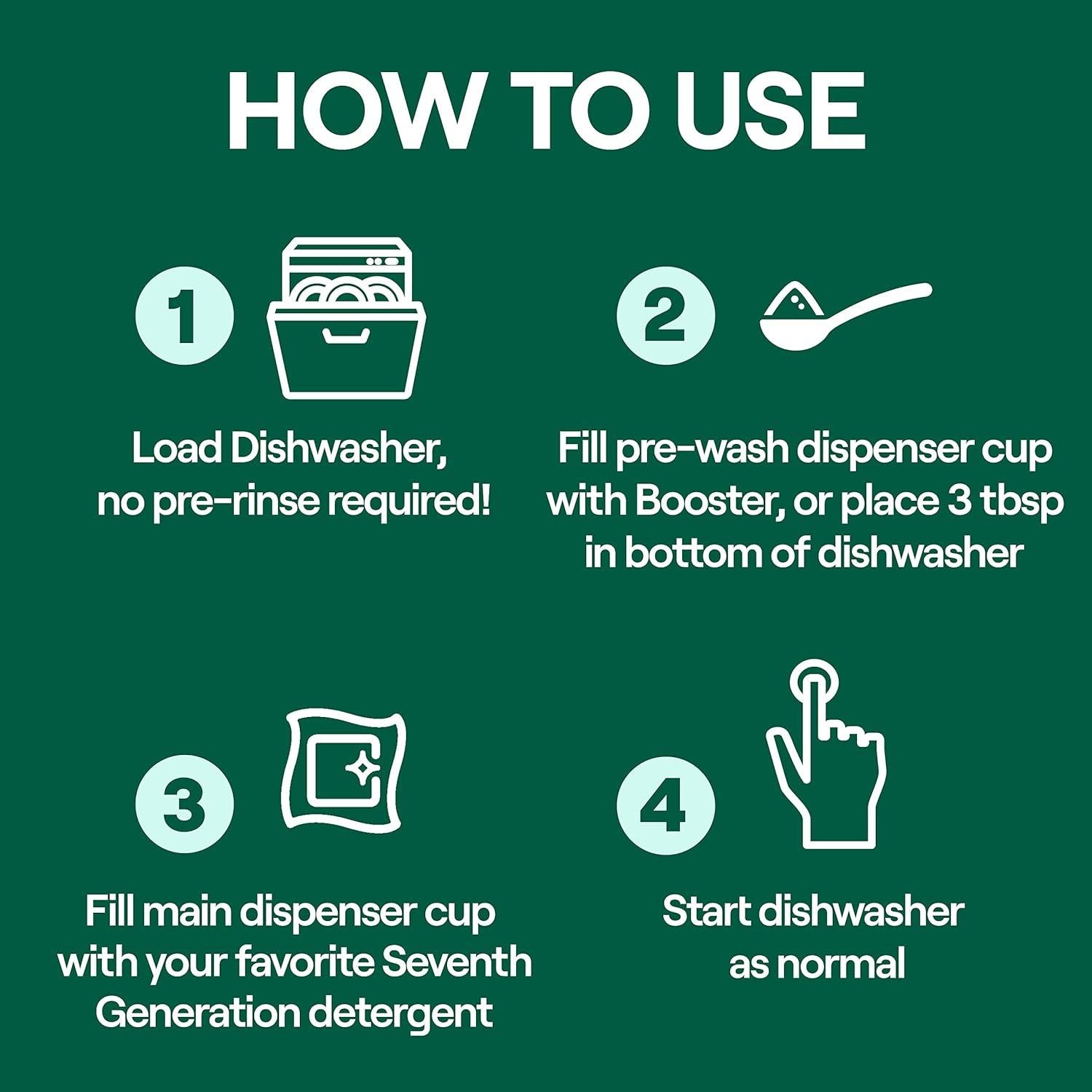 HOW TO USE

1

Load Dishwasher, no pre-rinse required!

2

Fill pre-wash dispenser cup with Booster, or place 3 tbsp in bottom of dishwasher

3

Fill main dispenser cup with your favorite Seventh Generation detergent

4

Start dishwasher as normal