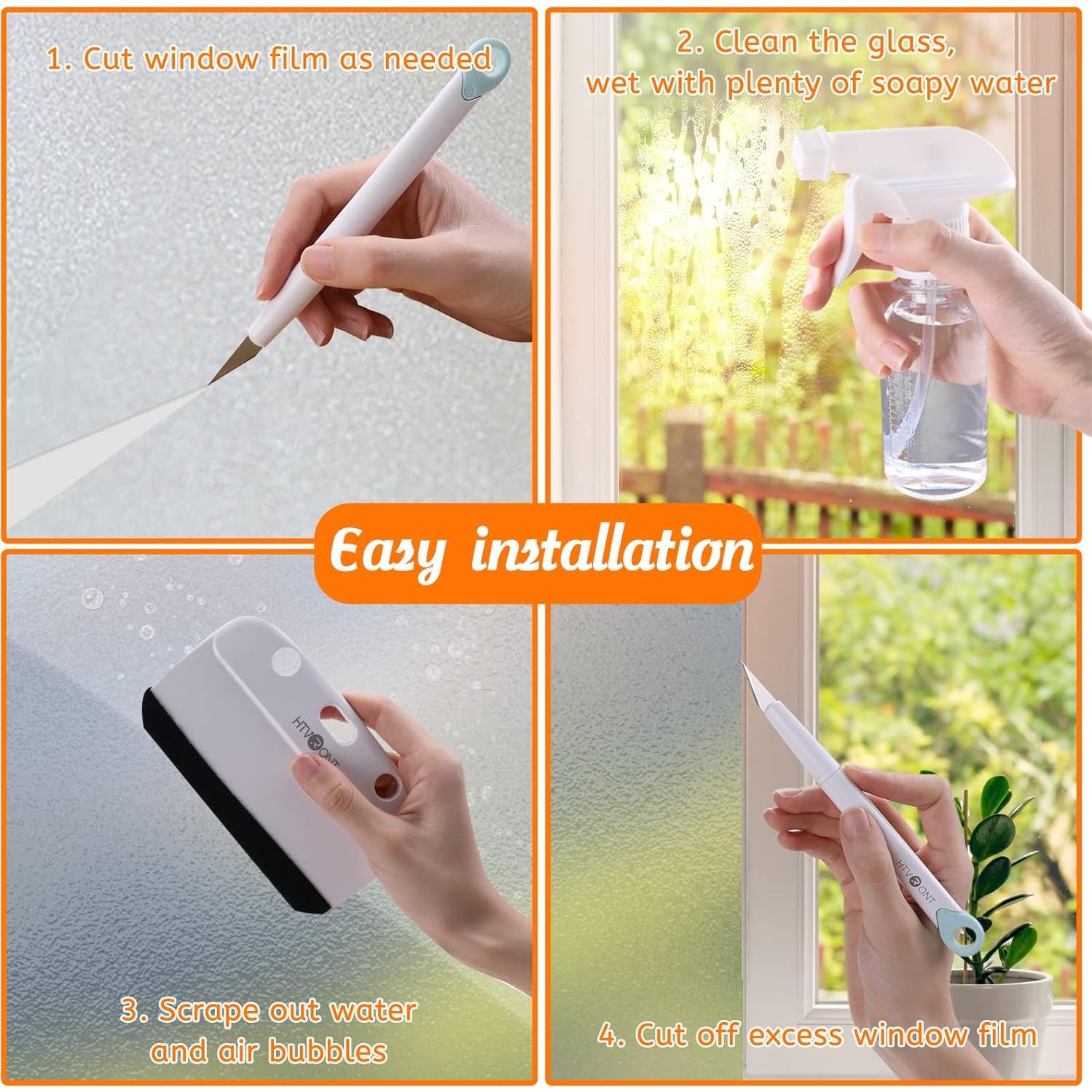 1. Cut window film as needed

2. Clean the glass, wet with plenty of soapy water

Easy installation

HTVRONT

3. Scrape out water and air bubbles

HTVRONT

4. Cut off excess window film