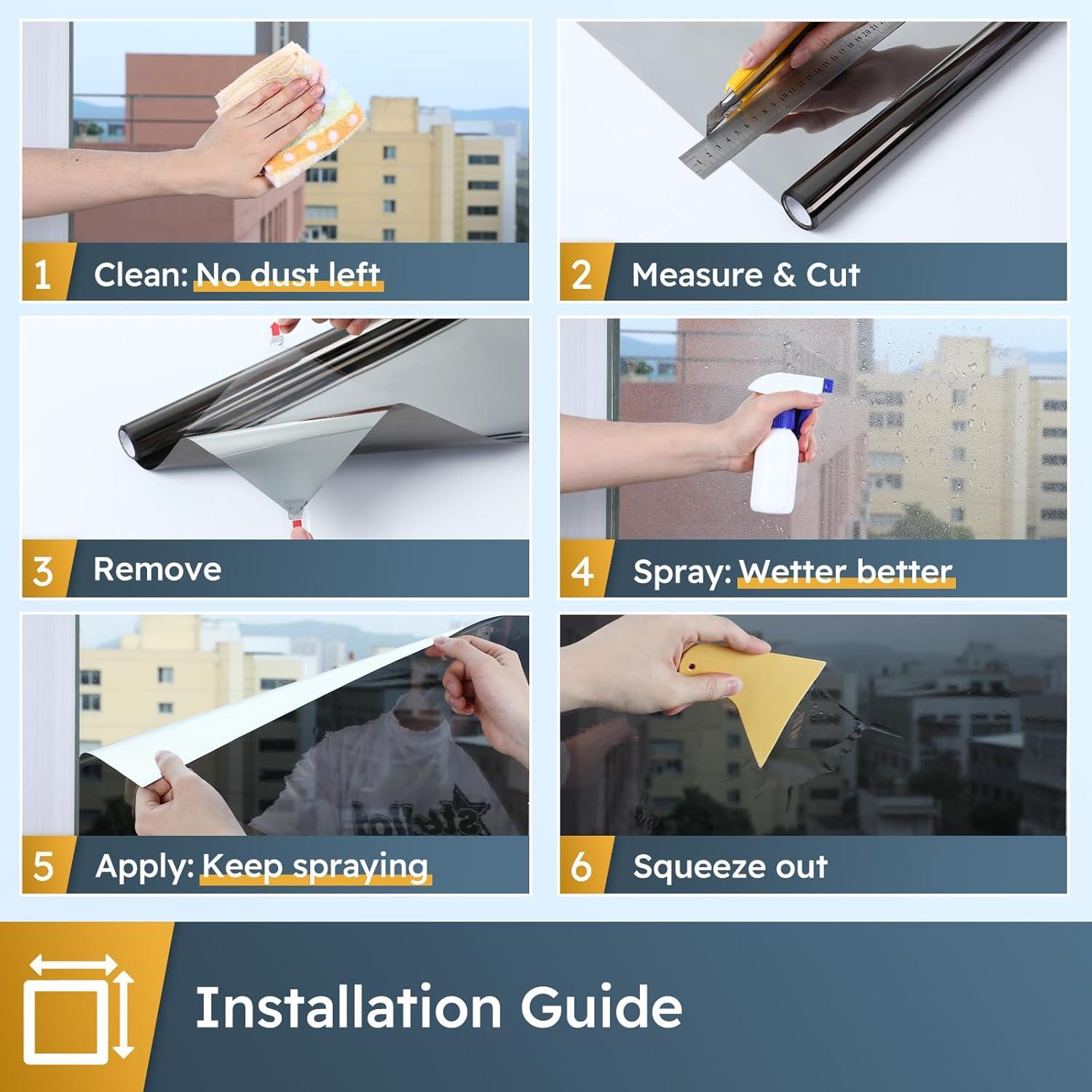 1 Clean: No dust left

2 Measure & Cut

3 Remove

4 Spray: Wetter better

5 Apply: Keep spraying

6 Squeeze out

Installation Guide