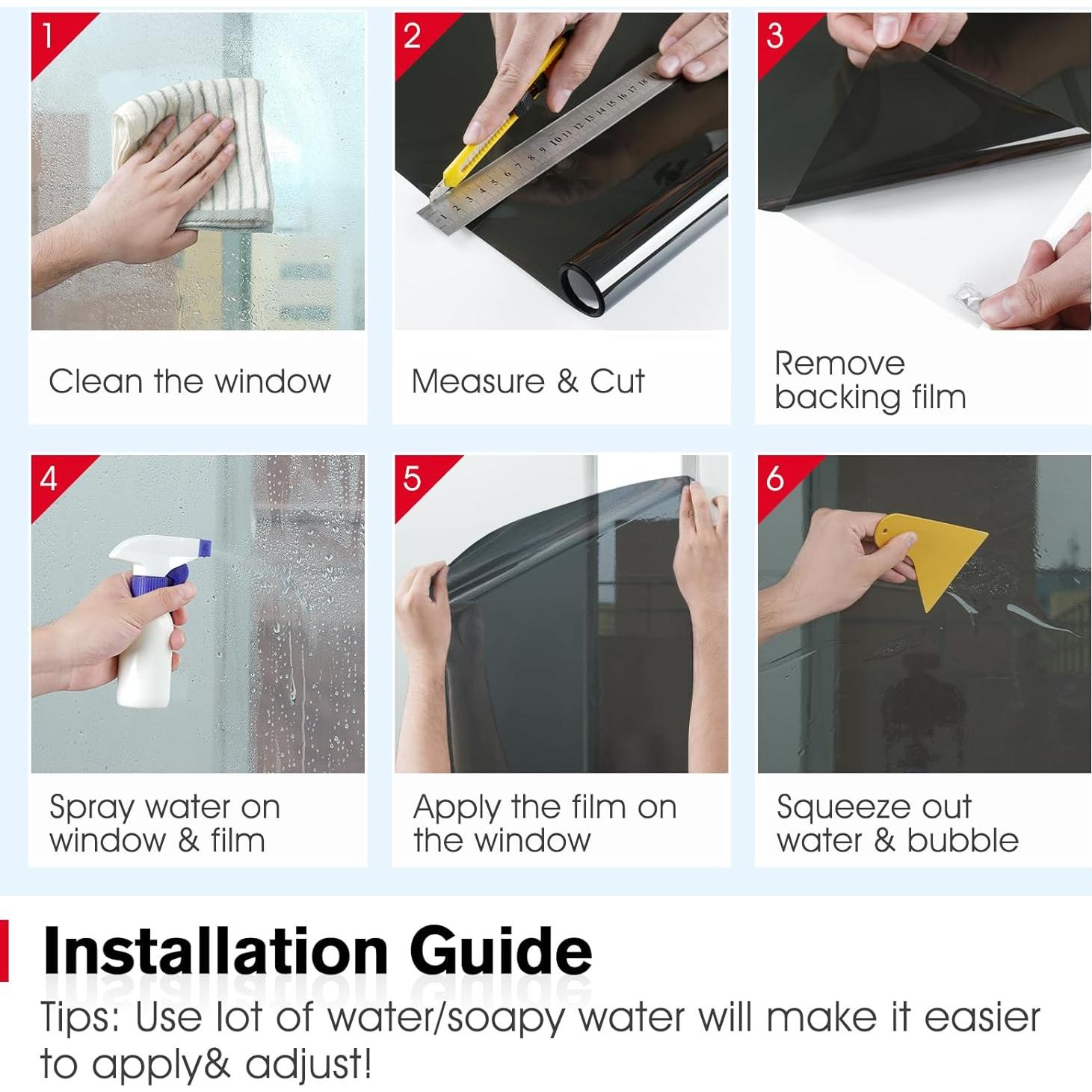 1

Clean the window

2

1 2 3 4 5 6 7 8 9 10 11 12 13 14 15 16 17 18 19

Measure & Cut

3

Remove backing film

4

Spray water on window & film

5

Apply the film on the window

6

Squeeze out water & bubble

Installation Guide

Tips: Use lot of water/soapy water will make it easier to apply& adjust!