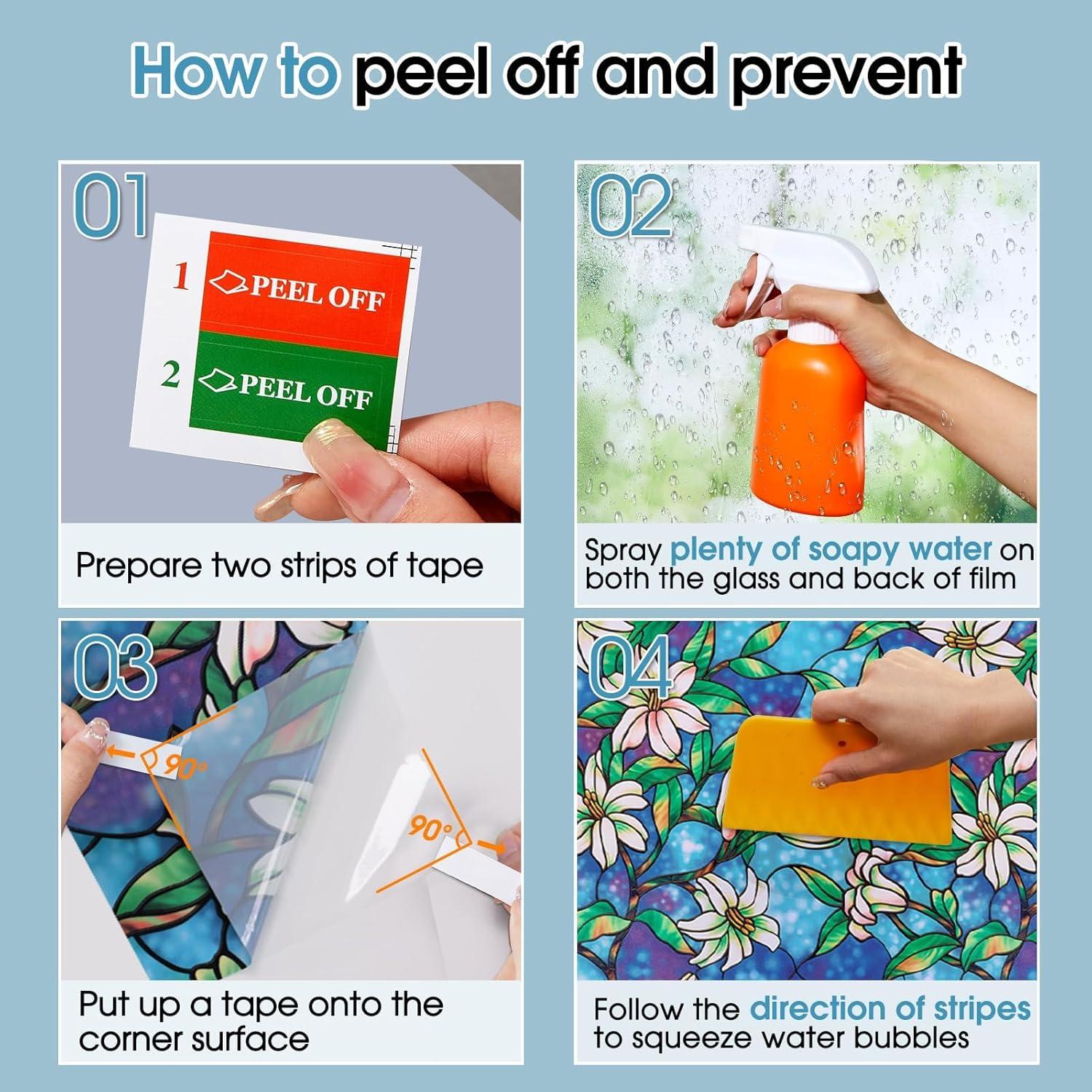 How to peel off and prevent

01

1 PEEL OFF

2 PEEL OFF

Prepare two strips of tape

02

Spray plenty of soapy water on both the glass and back of film

03

90°

90°

Put up a tape onto the corner surface

04

Follow the direction of stripes to squeeze water bubbles