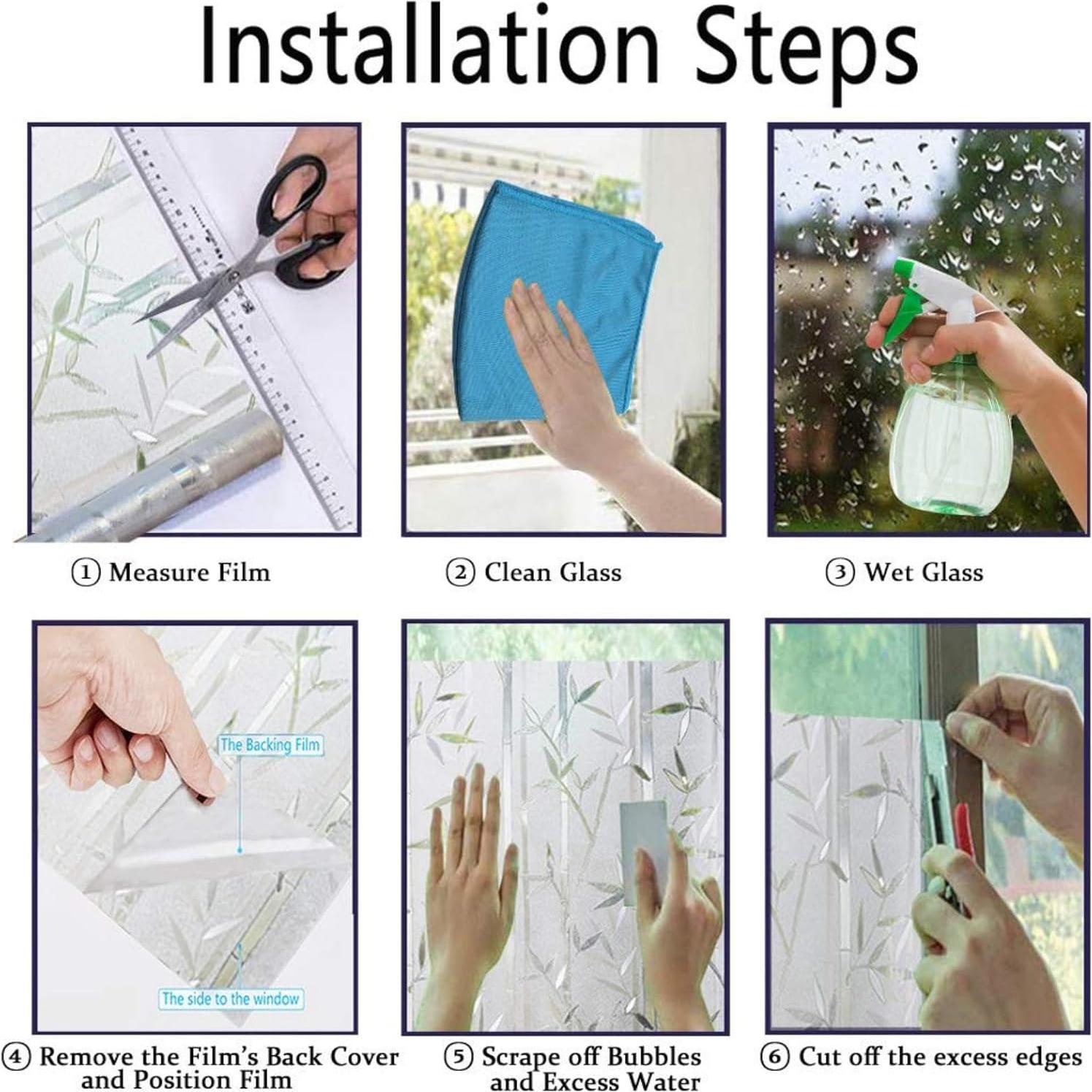 Installation Steps

① Measure Film

② Clean Glass

③ Wet Glass

The Backing Film

The side to the window

④ Remove the Film's Back Cover and Position Film

⑤ Scrape off Bubbles and Excess Water

⑥ Cut off the excess edges