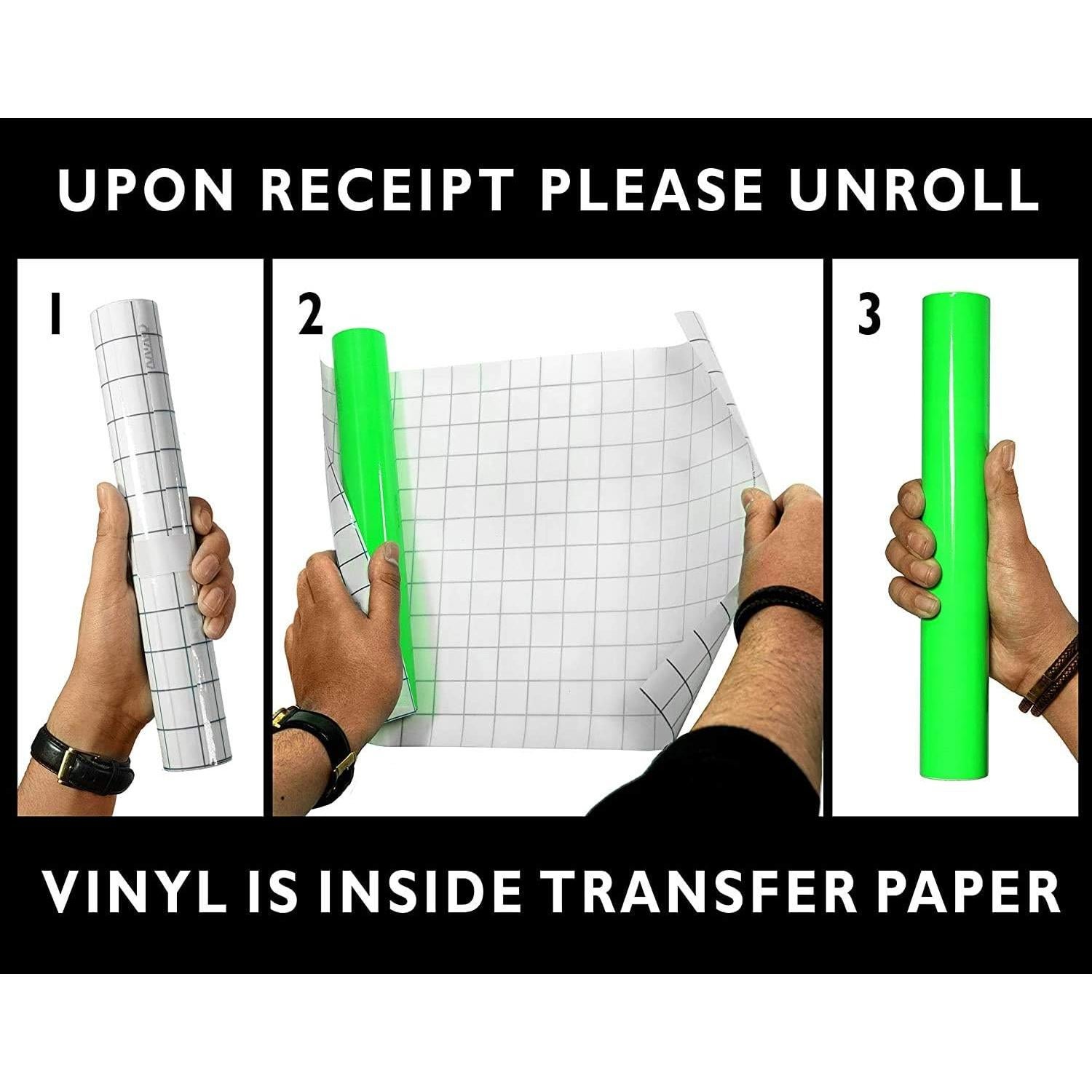 UPON RECEIPT PLEASE UNROLL

1

2

3

VINYL IS INSIDE TRANSFER PAPER