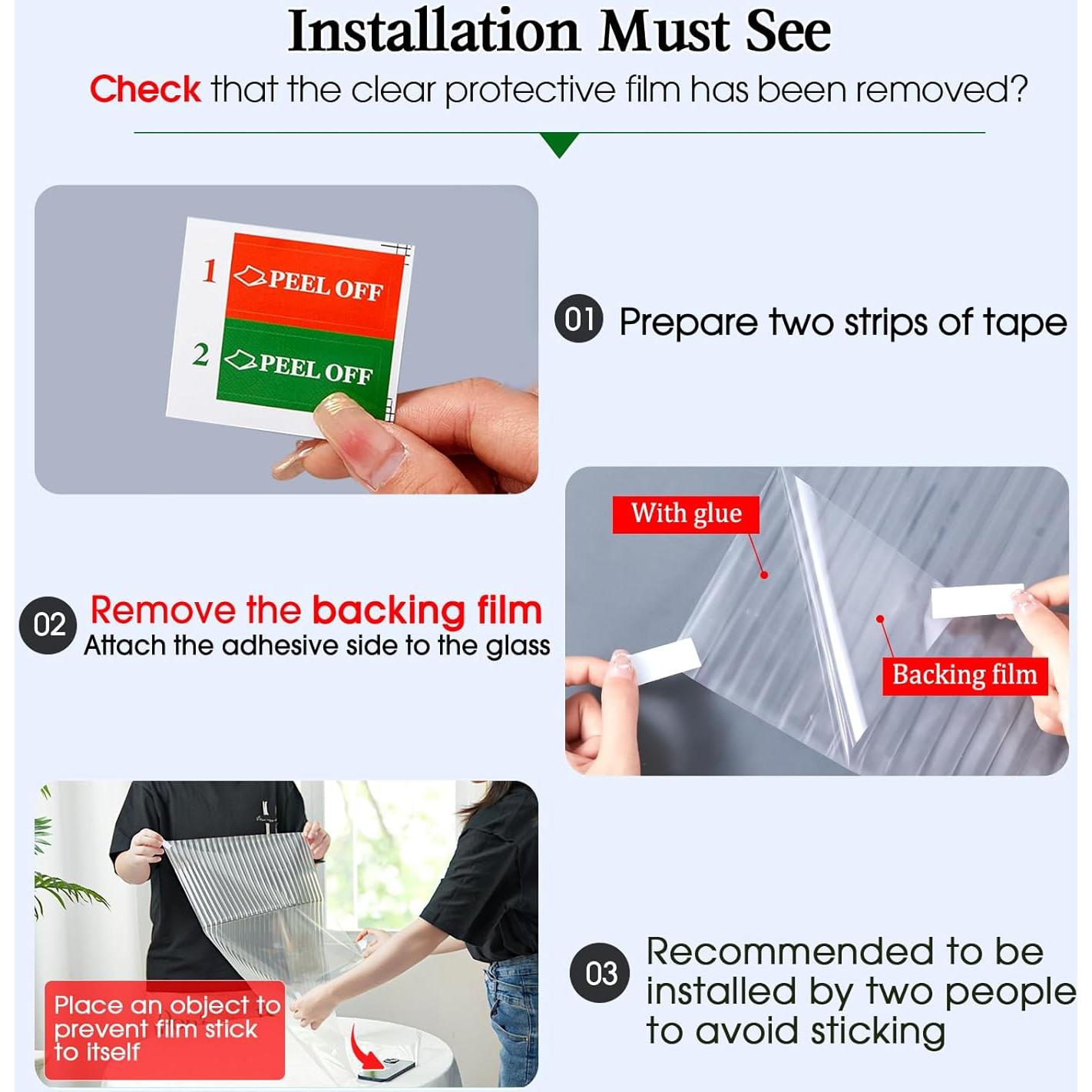 Installation Must See

Check that the clear protective film has been removed?

1 PEEL OFF
2 PEEL OFF

01 Prepare two strips of tape

With glue

Backing film

02 Remove the backing film
Attach the adhesive side to the glass

Place an object to prevent film stick to itself

03 Recommended to be installed by two people to avoid sticking