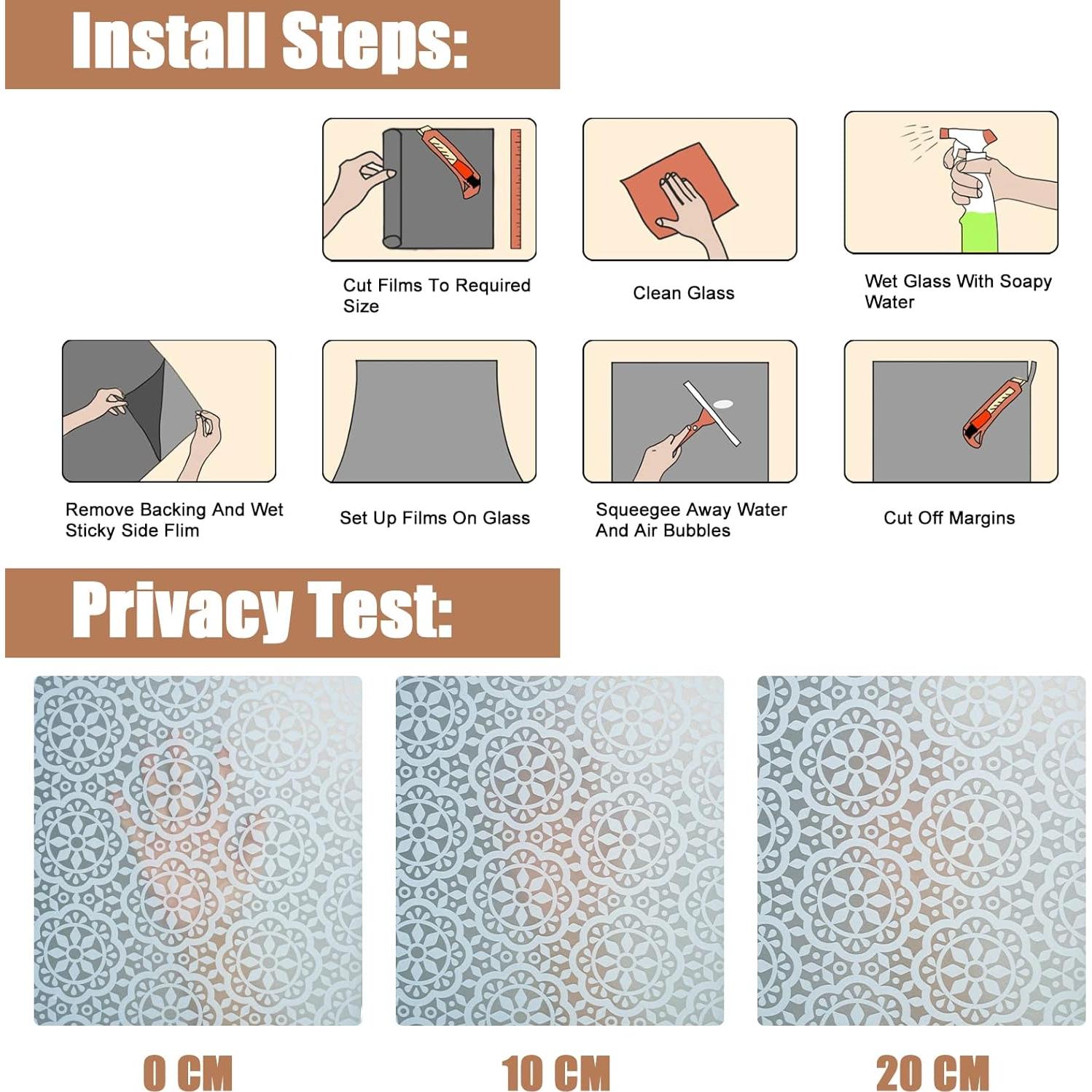 Install Steps:

Cut Films To Required Size

Clean Glass

Wet Glass With Soapy Water

Remove Backing And Wet Sticky Side Flim

Set Up Films On Glass

Squeegee Away Water And Air Bubbles

Cut Off Margins

Privacy Test:

0 CM

10 CM

20 CM