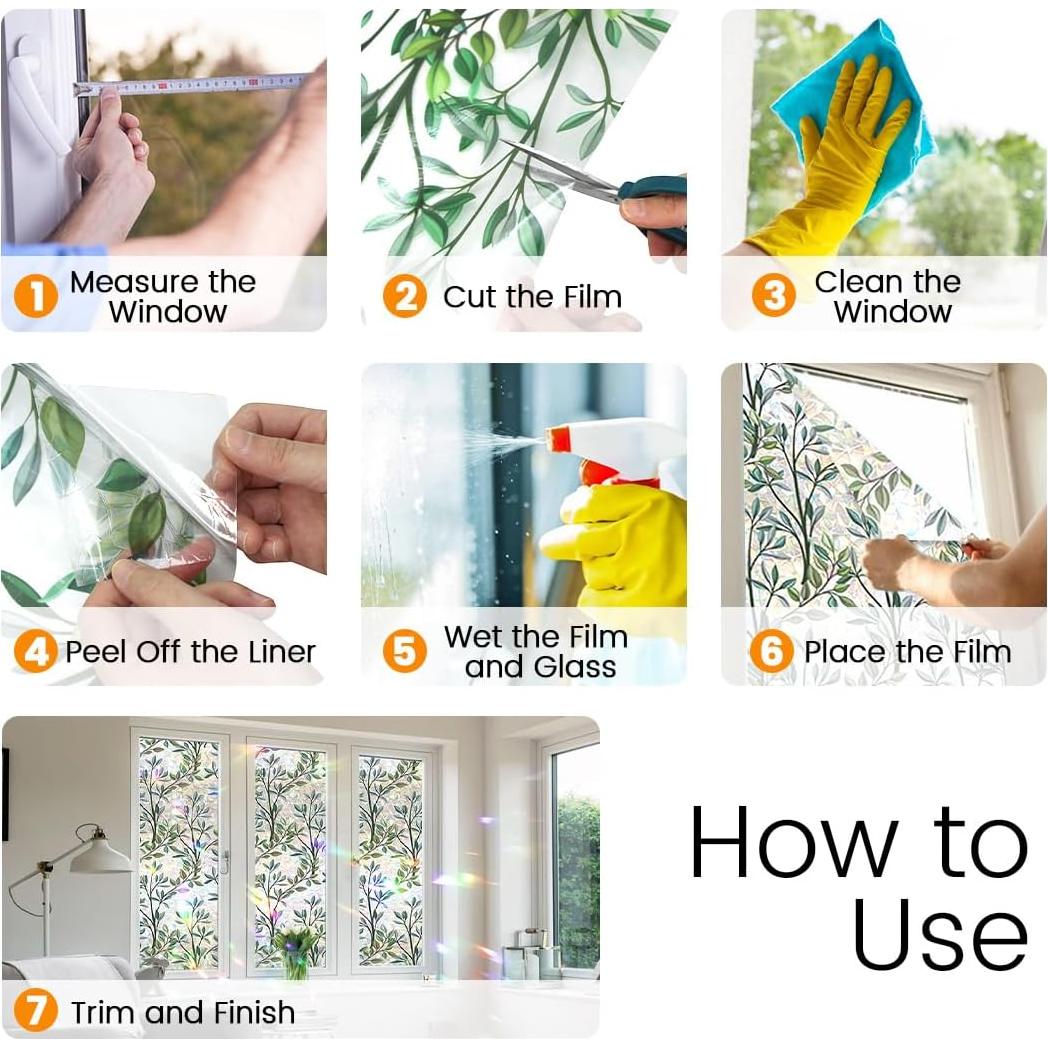 1 Measure the Window

2 Cut the Film

3 Clean the Window

4 Peel Off the Liner

5 Wet the Film and Glass

6 Place the Film

7 Trim and Finish

How to Use