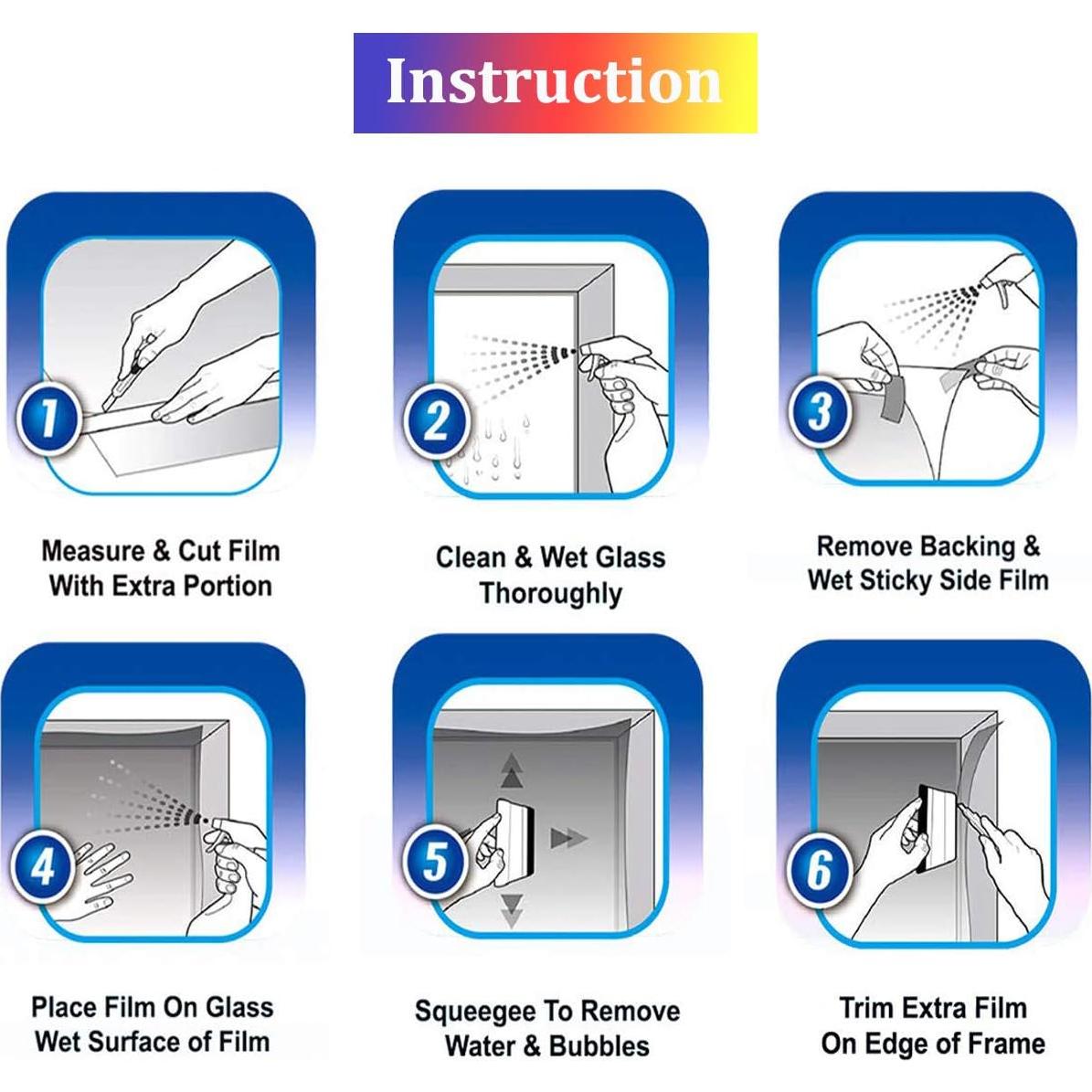 Instruction

1

Measure & Cut Film With Extra Portion

2

Clean & Wet Glass Thoroughly

3

Remove Backing & Wet Sticky Side Film

4

Place Film On Glass Wet Surface of Film

5

Squeegee To Remove Water & Bubbles

6

Trim Extra Film On Edge of Frame