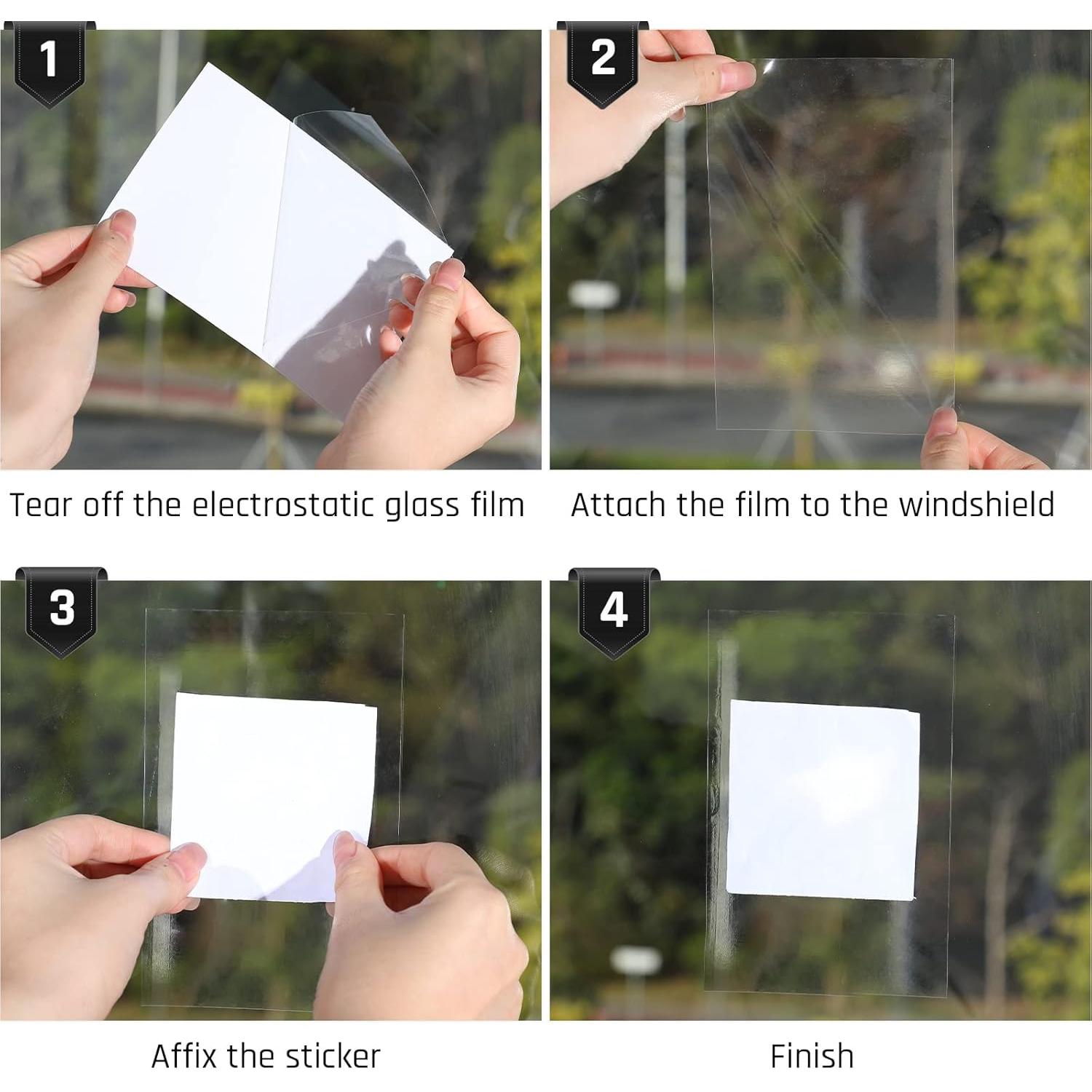 1

Tear off the electrostatic glass film

2

Attach the film to the windshield

3

Affix the sticker

4

Finish