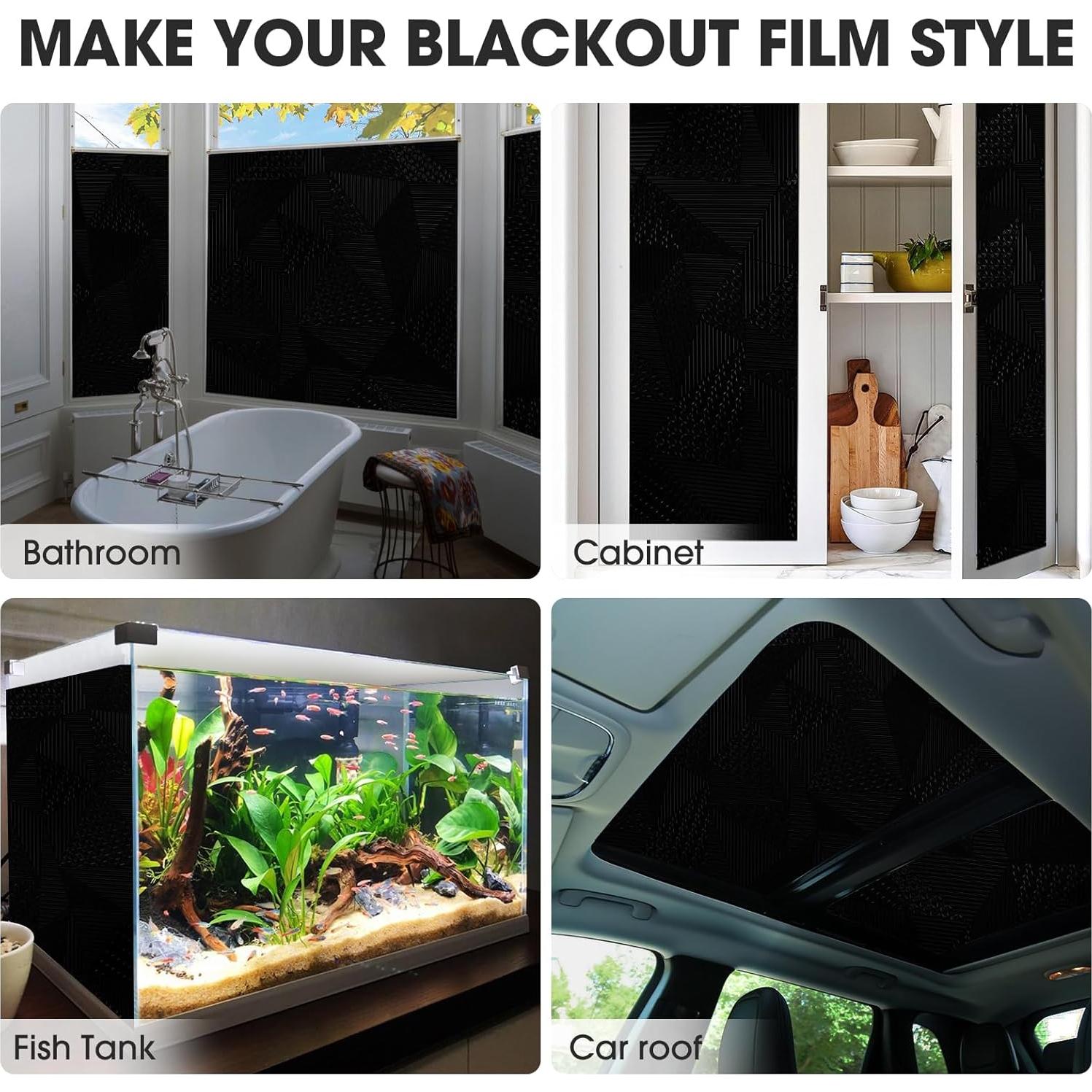 MAKE YOUR BLACKOUT FILM STYLE

Bathroom

Cabinet

Fish Tank

Car roof