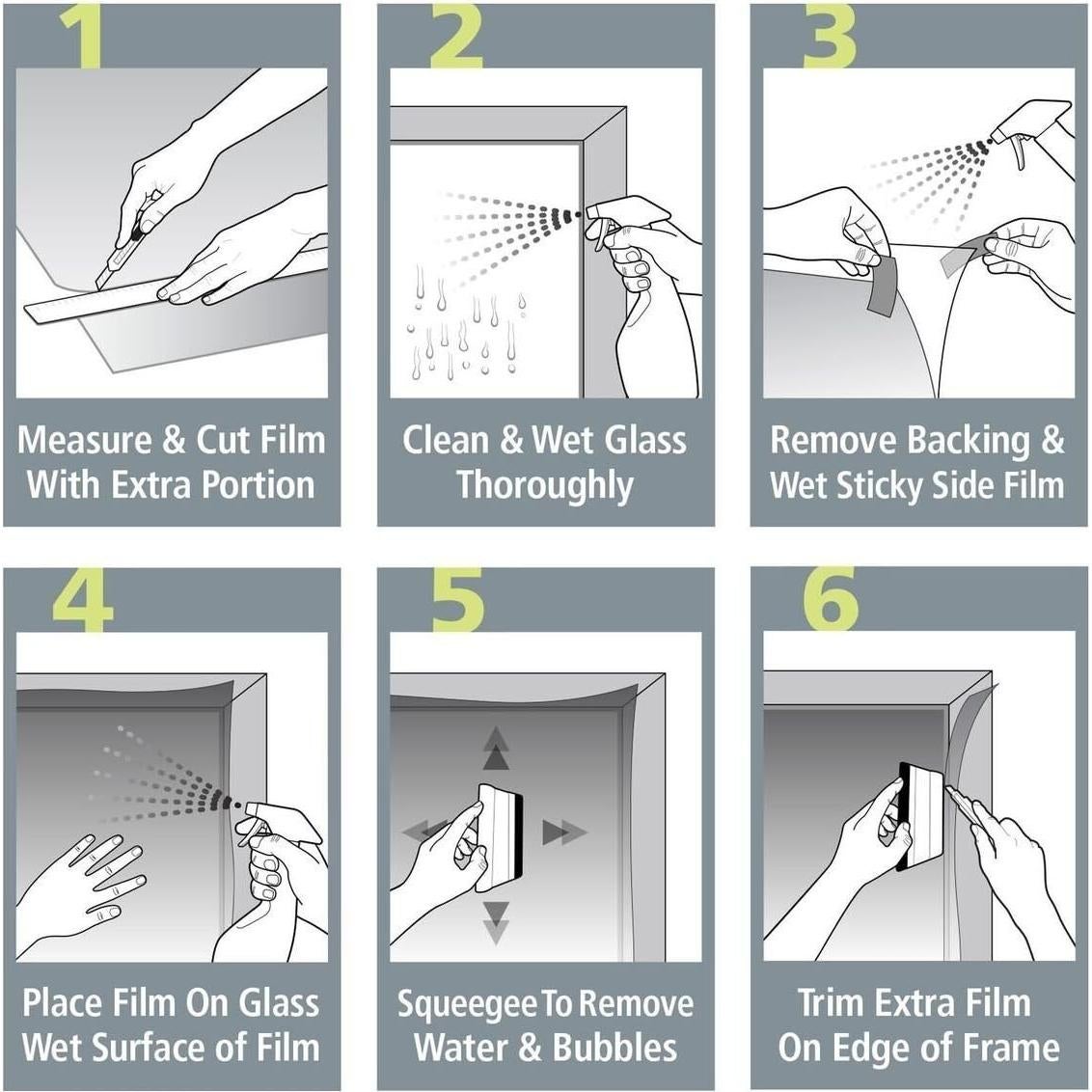 1

Measure & Cut Film With Extra Portion

2

Clean & Wet Glass Thoroughly

3

Remove Backing & Wet Sticky Side Film

4

Place Film On Glass Wet Surface of Film

5

Squeegee To Remove Water & Bubbles

6

Trim Extra Film On Edge of Frame