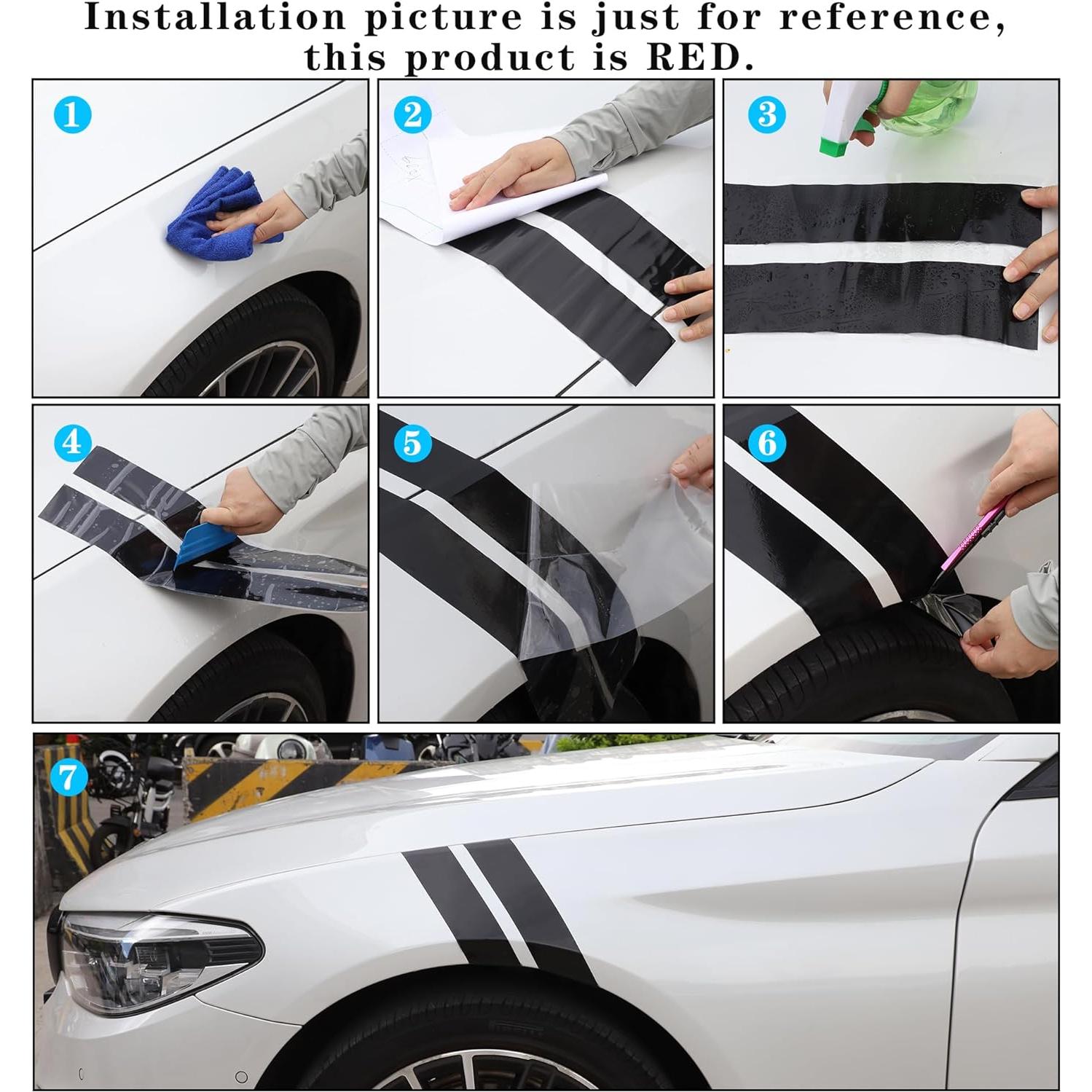 Installation picture is just for reference, this product is RED.

1

2

3

4

5

6

7