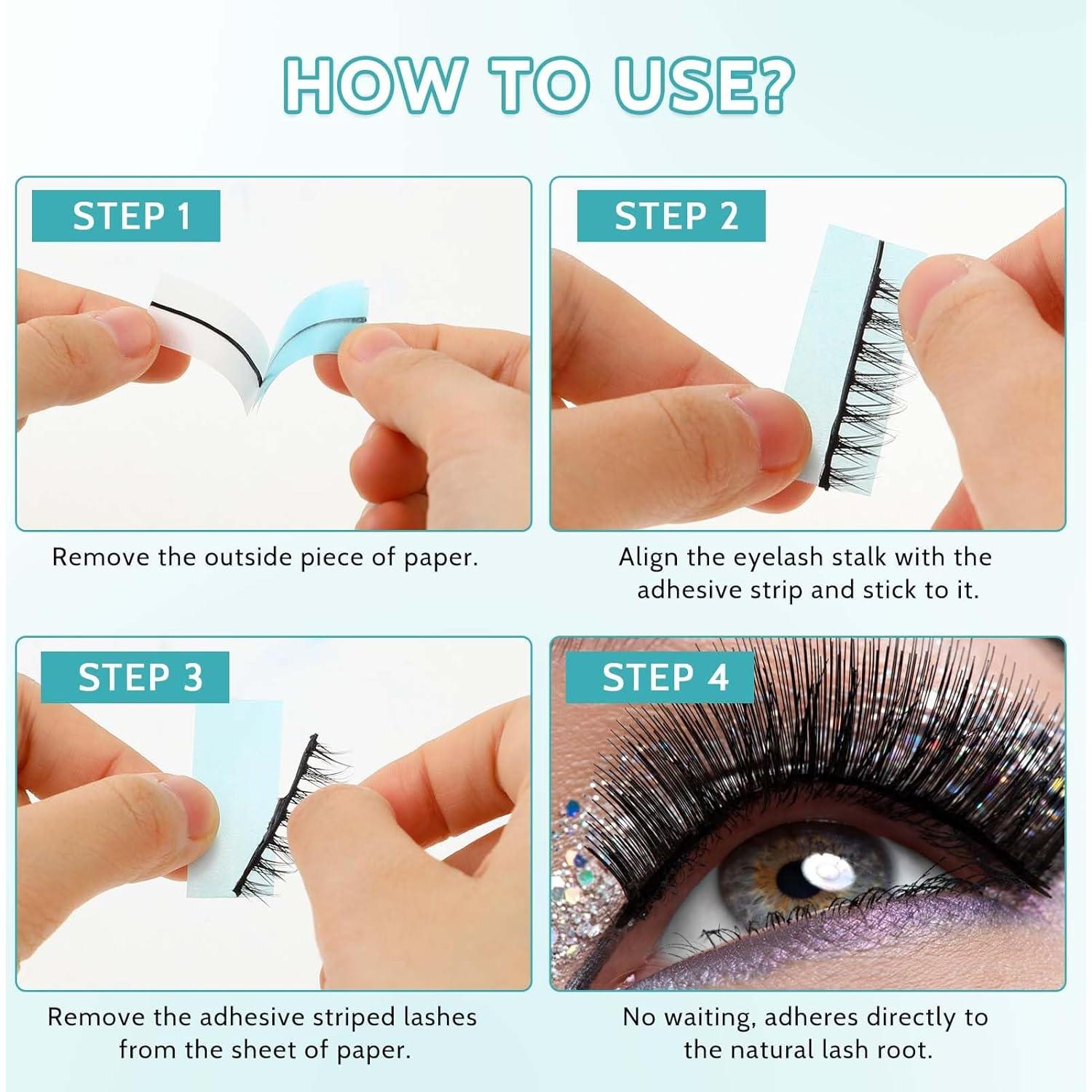 HOW TO USE?

STEP 1

Remove the outside piece of paper.

STEP 2

Align the eyelash stalk with the adhesive strip and stick to it.

STEP 3

Remove the adhesive striped lashes from the sheet of paper.

STEP 4

No waiting, adheres directly to the natural lash root.