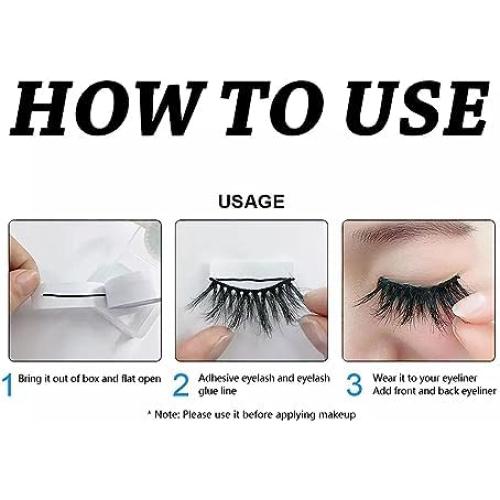 HOW TO USE

USAGE

1 Bring it out of box and flat open

2 Adhesive eyelash and eyelash glue line

3 Wear it to your eyeliner
Add front and back eyeliner

* Note: Please use it before applying makeup