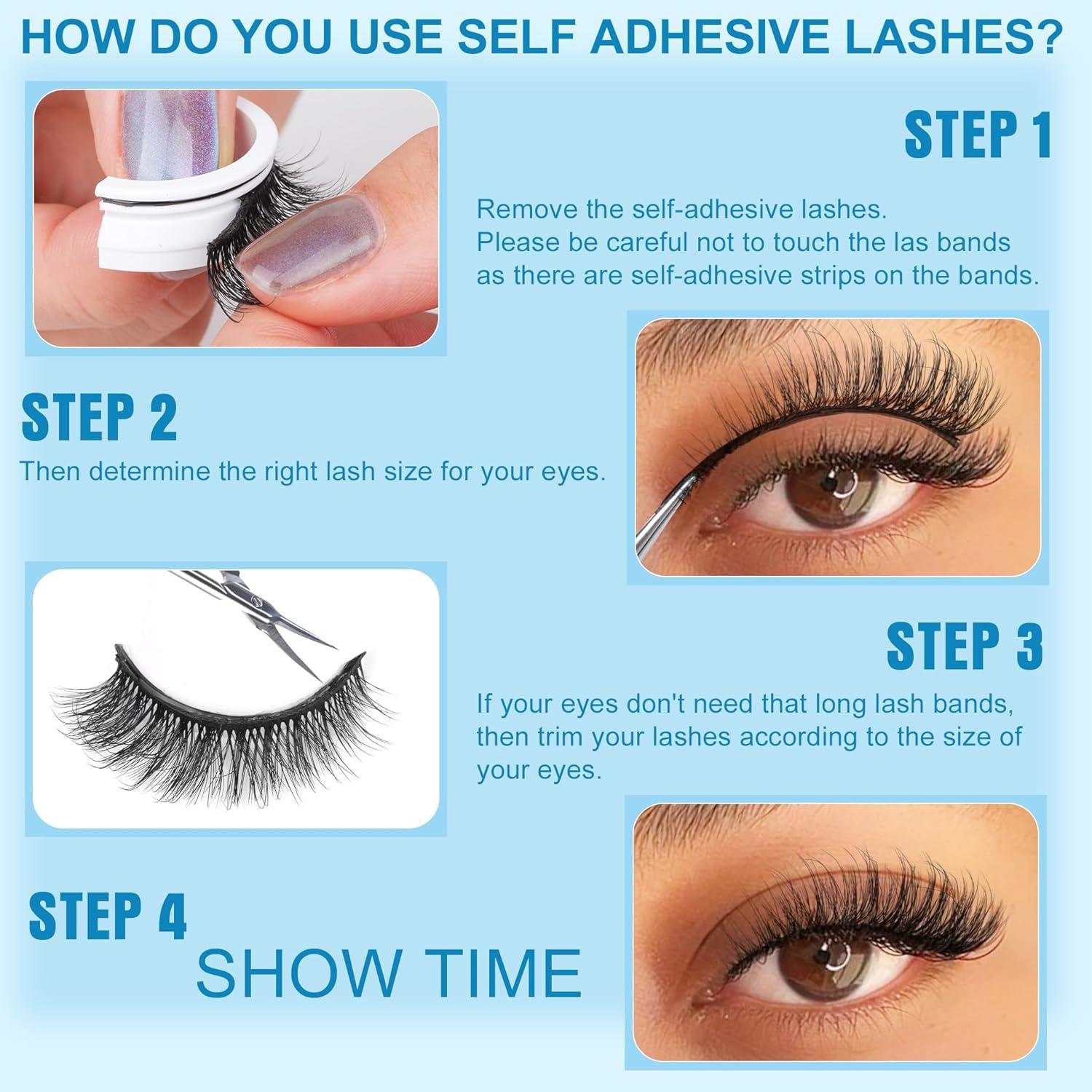 HOW DO YOU USE SELF ADHESIVE LASHES?

STEP 1

Remove the self-adhesive lashes.
Please be careful not to touch the las bands as there are self-adhesive strips on the bands.

STEP 2

Then determine the right lash size for your eyes.

STEP 3

If your eyes don't need that long lash bands, then trim your lashes according to the size of your eyes.

STEP 4

SHOW TIME