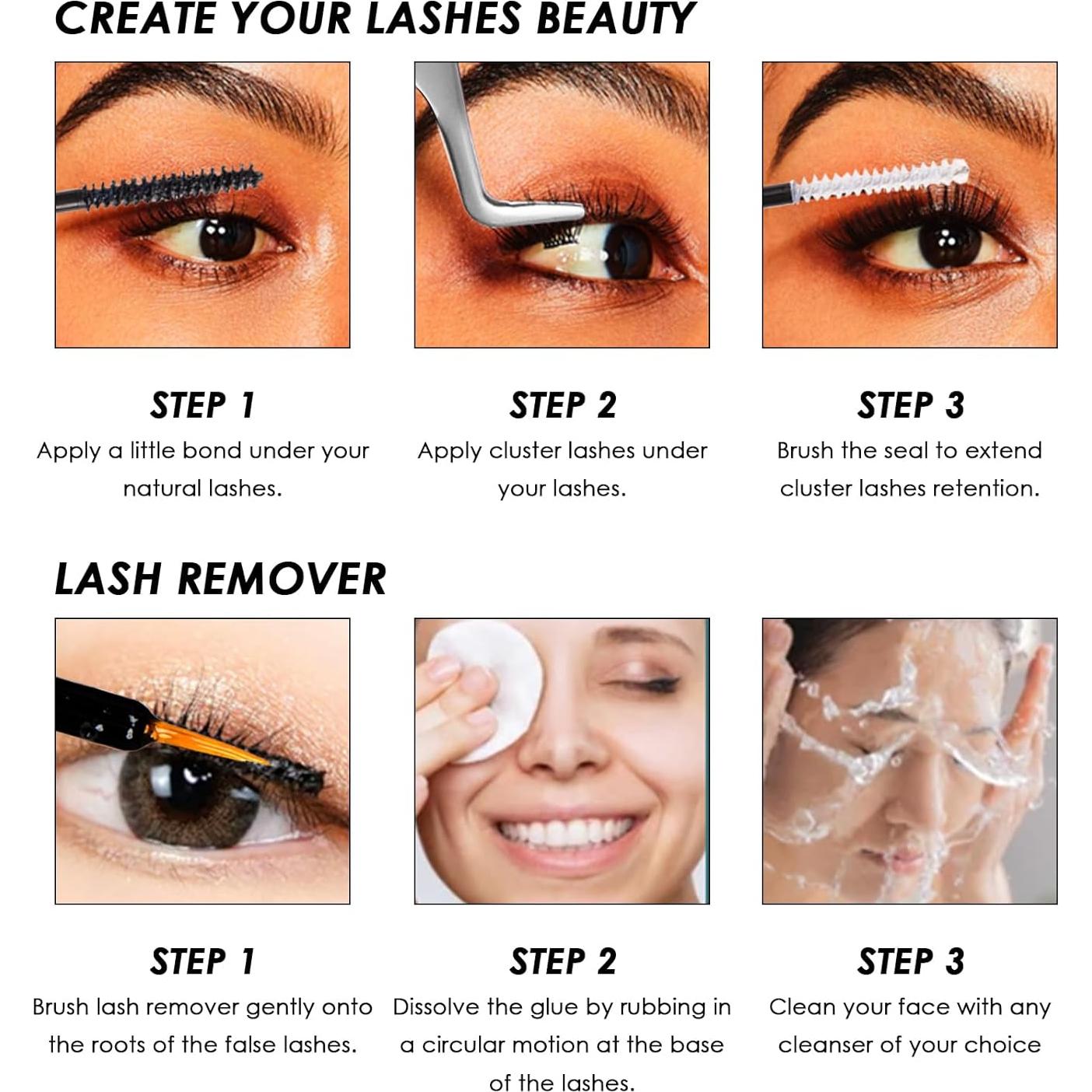 CREATE YOUR LASHES BEAUTY

STEP 1
Apply a little bond under your natural lashes.

STEP 2
Apply cluster lashes under your lashes.

STEP 3
Brush the seal to extend cluster lashes retention.

LASH REMOVER

STEP 1
Brush lash remover gently onto the roots of the false lashes.

STEP 2
Dissolve the glue by rubbing in a circular motion at the base of the lashes.

STEP 3
Clean your face with any cleanser of your choice