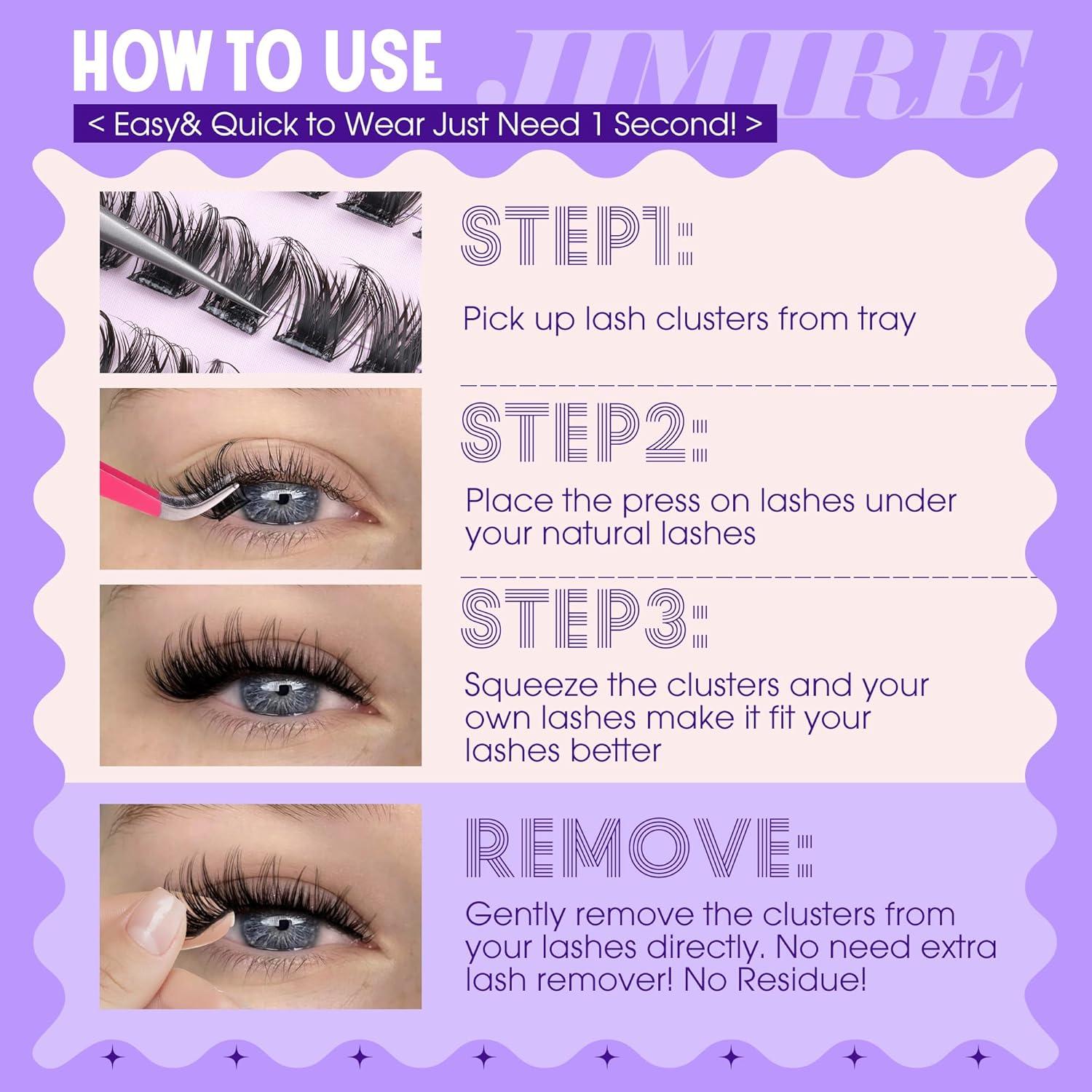 HOW TO USE JIMIRE

< Easy& Quick to Wear Just Need 1 Second! >

STEP1:

Pick up lash clusters from tray

STEP2:

Place the press on lashes under your natural lashes

STEP3:

Squeeze the clusters and your own lashes make it fit your lashes better

REMOVE:

Gently remove the clusters from your lashes directly. No need extra lash remover! No Residue!