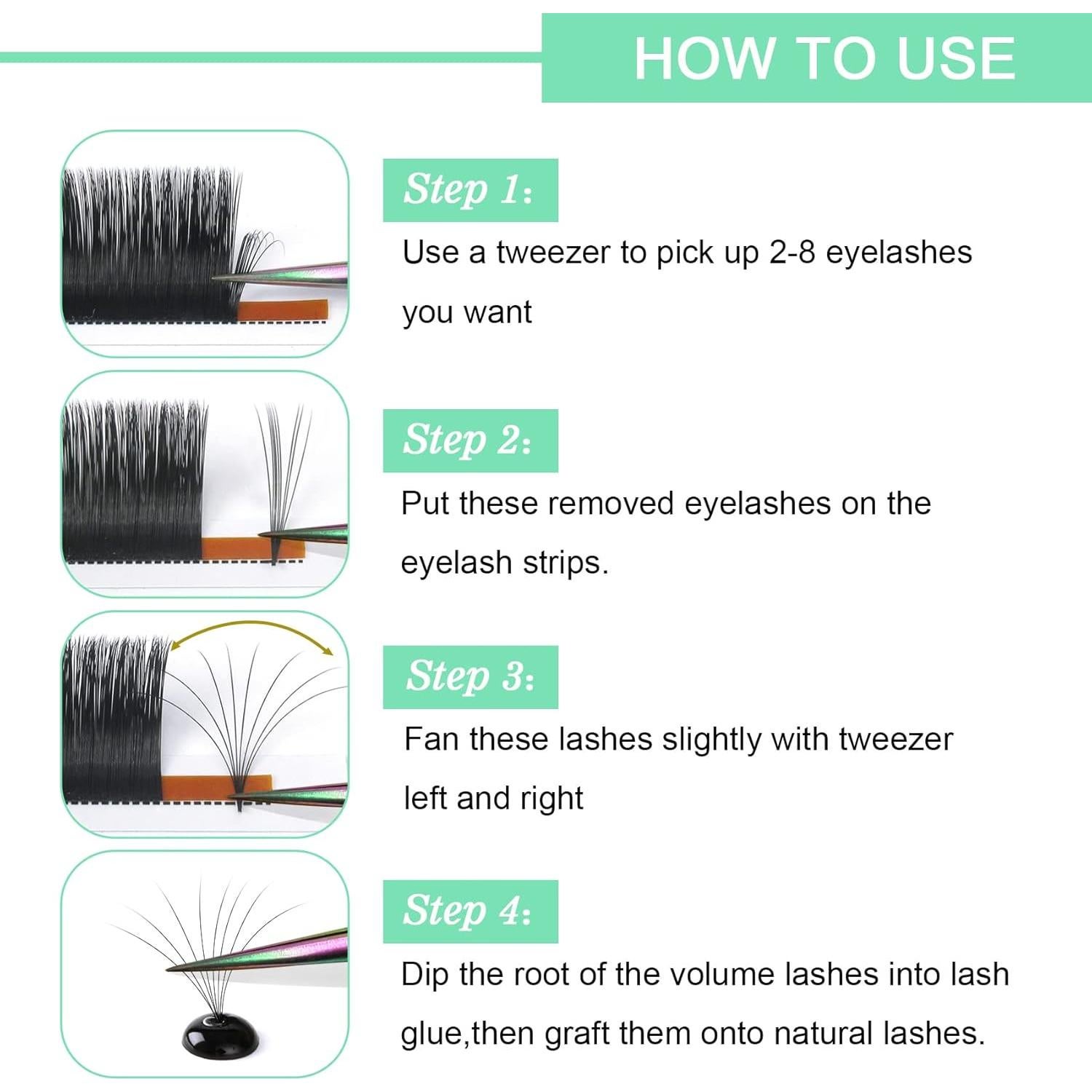 HOW TO USE

Step 1:

Use a tweezer to pick up 2-8 eyelashes you want

Step 2:

Put these removed eyelashes on the eyelash strips.

Step 3:

Fan these lashes slightly with tweezer left and right

Step 4:

Dip the root of the volume lashes into lash glue,then graft them onto natural lashes.