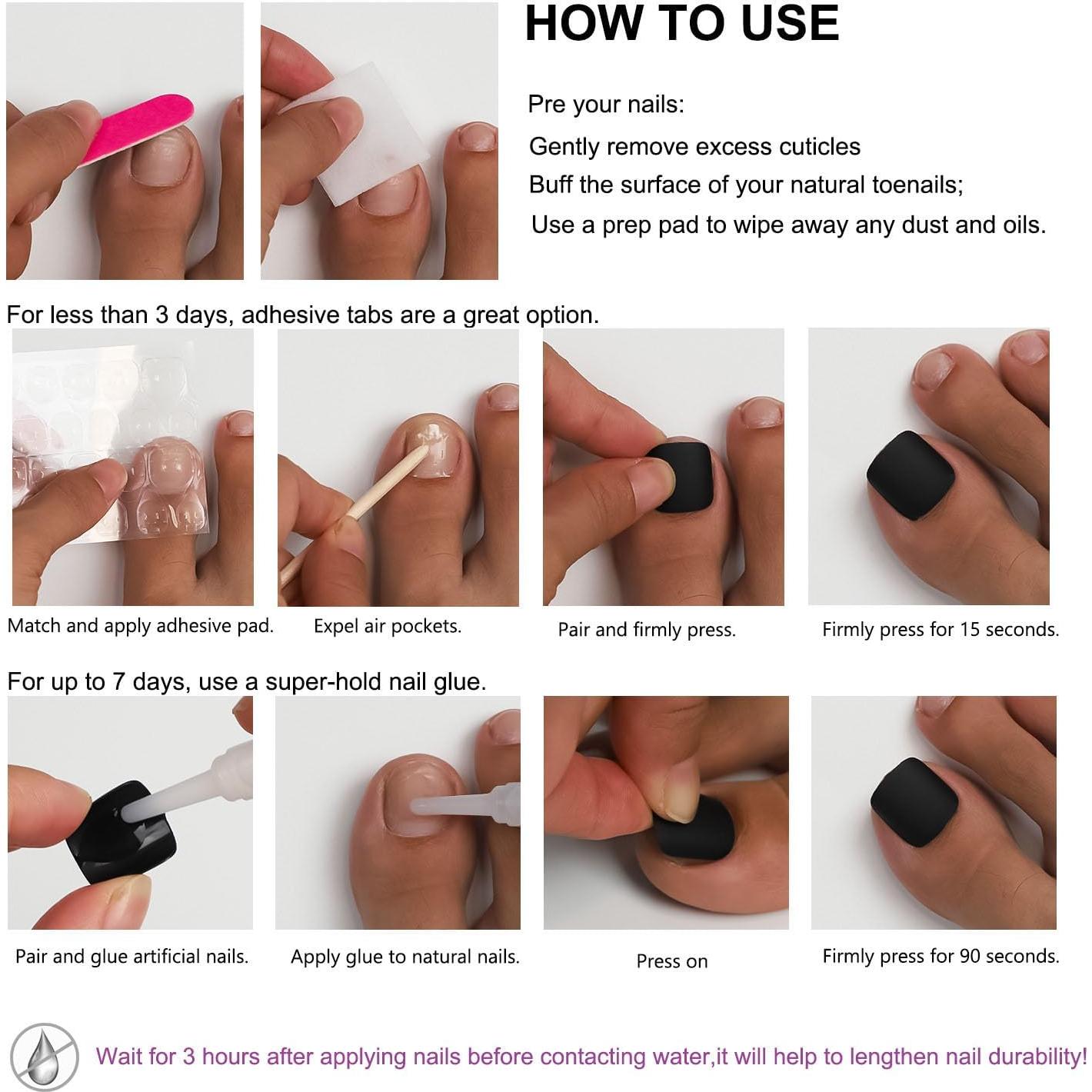 HOW TO USE

Pre your nails:
Gently remove excess cuticles
Buff the surface of your natural toenails;
Use a prep pad to wipe away any dust and oils.

For less than 3 days, adhesive tabs are a great option.

Match and apply adhesive pad.

Expel air pockets.

Pair and firmly press.

Firmly press for 15 seconds.

For up to 7 days, use a super-hold nail glue.

Pair and glue artificial nails.

Apply glue to natural nails.

Press on

Firmly press for 90 seconds.

Wait for 3 hours after applying nails before contacting water,it will help to lengthen nail durability!