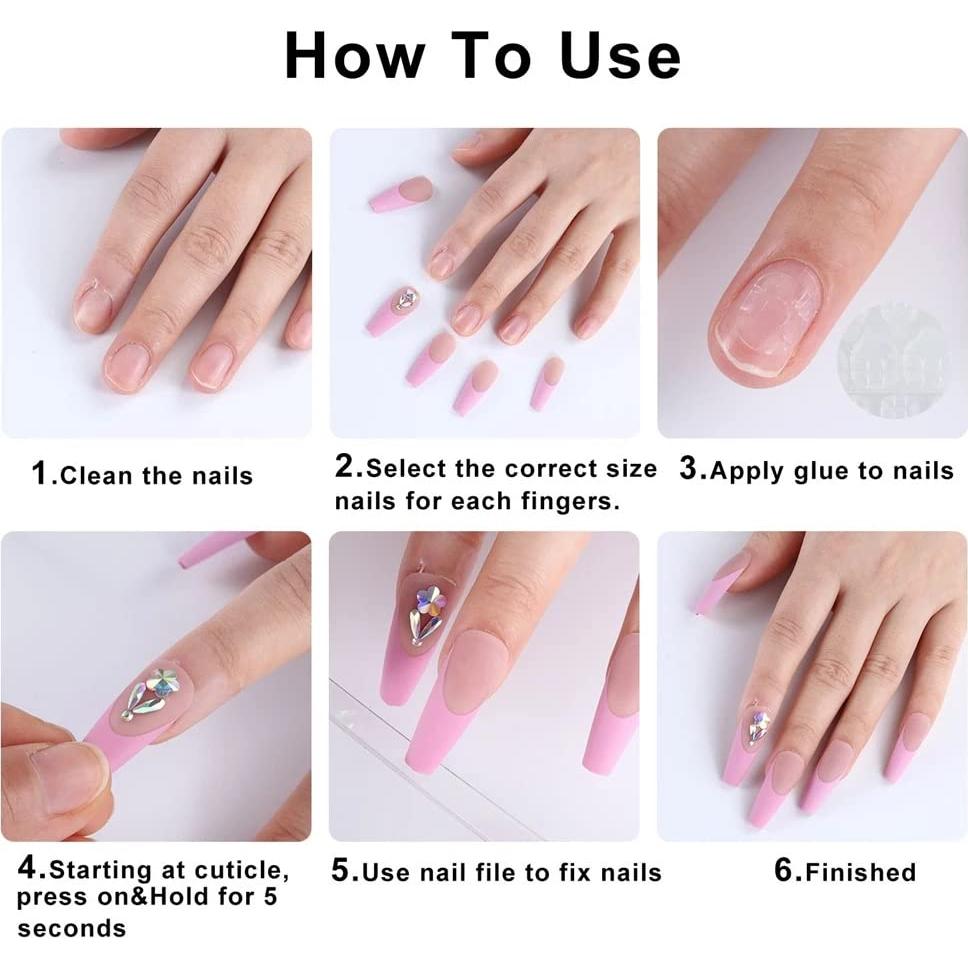 How To Use

1.Clean the nails

2.Select the correct size nails for each fingers.

3.Apply glue to nails

4.Starting at cuticle, press on&Hold for 5 seconds

5.Use nail file to fix nails

6.Finished