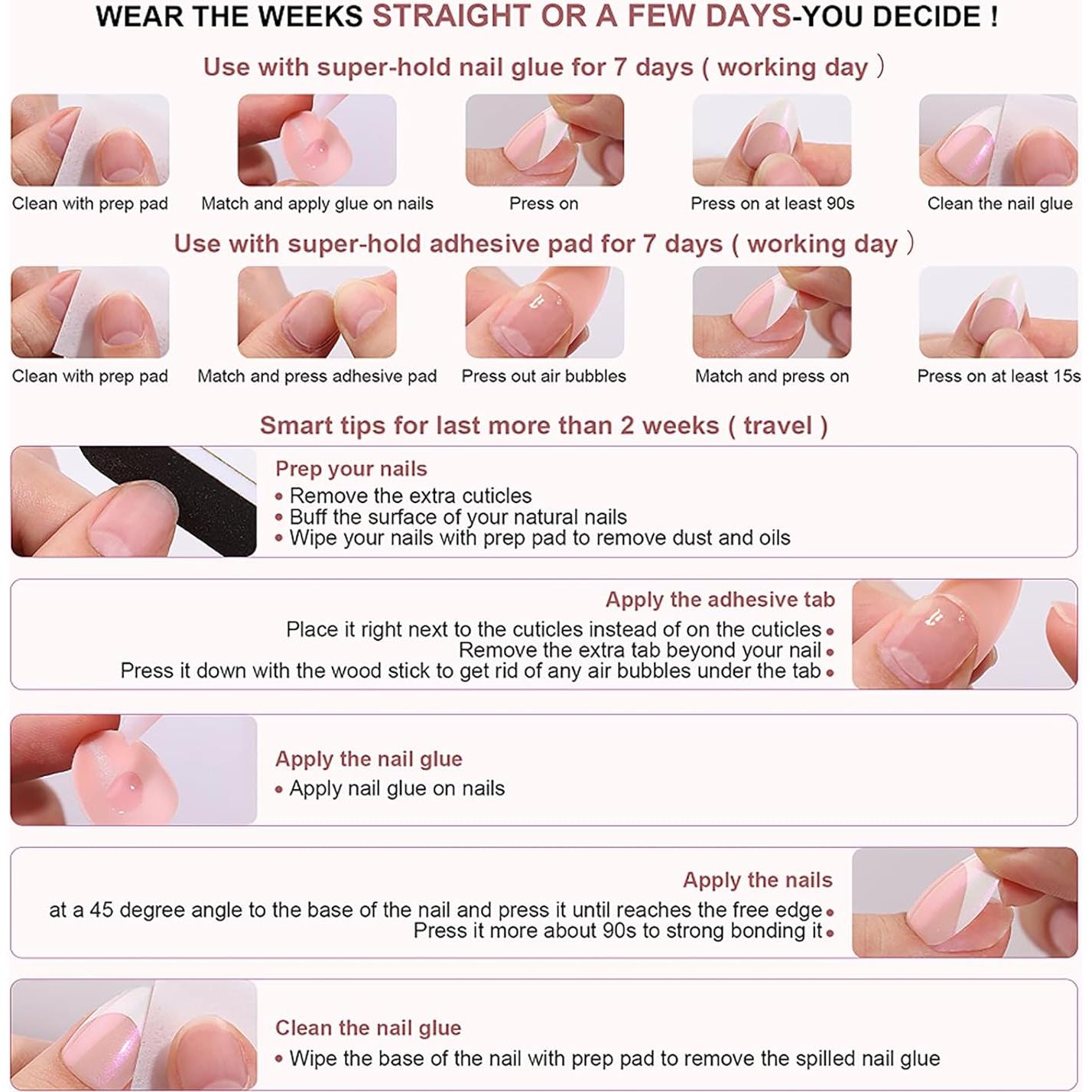 WEAR THE WEEKS STRAIGHT OR A FEW DAYS-YOU DECIDE !

Use with super-hold nail glue for 7 days ( working day )

Clean with prep pad

Match and apply glue on nails

Press on

Press on at least 90s

Clean the nail glue

Use with super-hold adhesive pad for 7 days ( working day )

Clean with prep pad

Match and press adhesive pad

Press out air bubbles

Match and press on

Press on at least 15s

Smart tips for last more than 2 weeks ( travel )

Prep your nails
• Remove the extra cuticles
• Buff the surface of your natural nails
• Wipe your nails with prep pad to remove dust and oils

Apply the adhesive tab
Place it right next to the cuticles instead of on the cuticles •
Remove the extra tab beyond your nail •
Press it down with the wood stick to get rid of any air bubbles under the tab •

Apply the nail glue
• Apply nail glue on nails

Apply the nails
at a 45 degree angle to the base of the nail and press it until reaches the free edge •
Press it more about 90s to strong bonding it •

Clean the nail glue
• Wipe the base of the nail with prep pad to remove the spilled nail glue