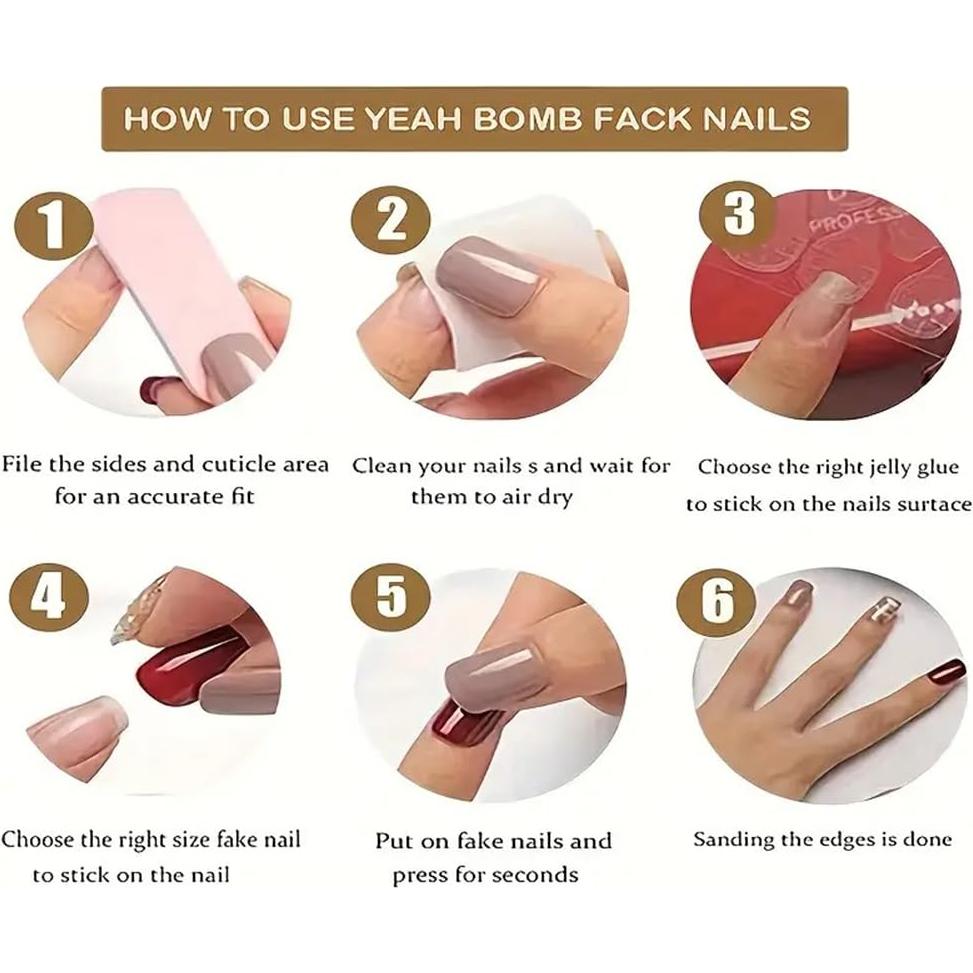 HOW TO USE YEAH BOMB FACK NAILS

1

File the sides and cuticle area for an accurate fit

2

Clean your nails s and wait for them to air dry

3

PROFESS

Choose the right jelly glue to stick on the nails surtace

4

Choose the right size fake nail to stick on the nail

5

Put on fake nails and press for seconds

6

Sanding the edges is done