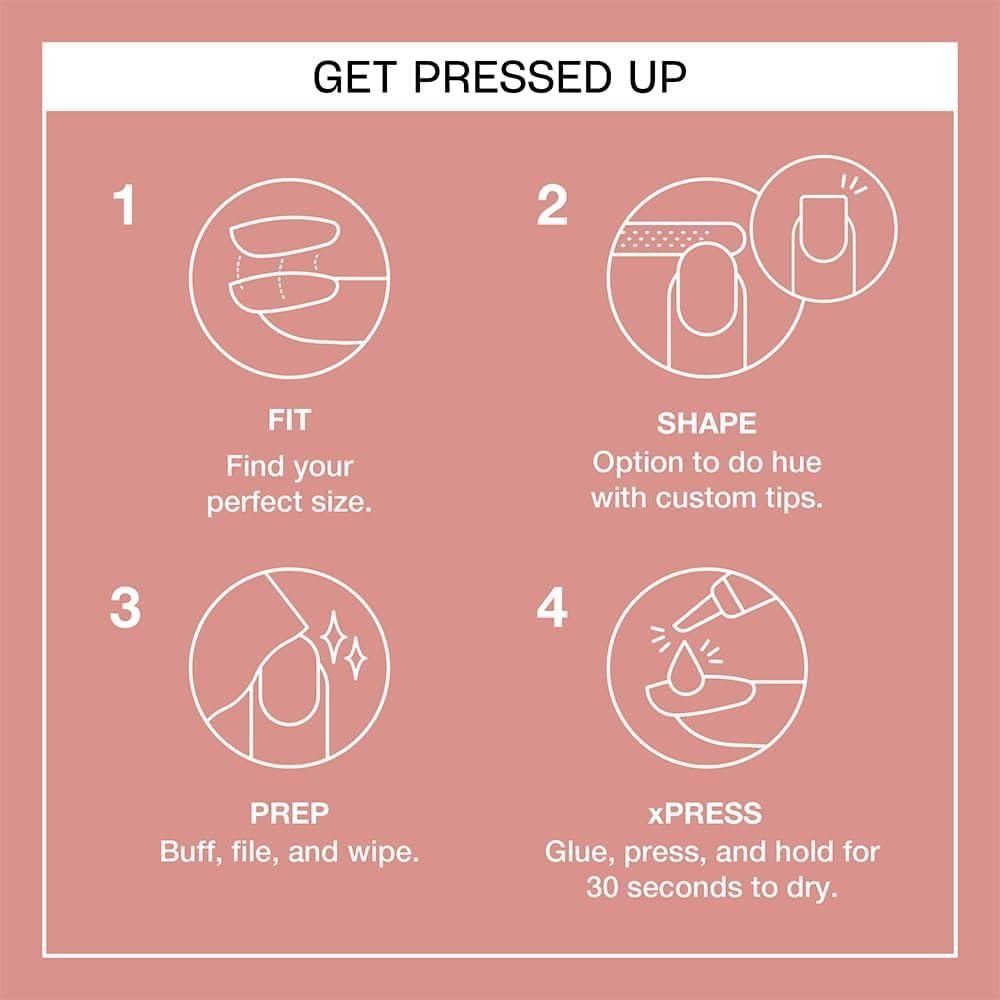 GET PRESSED UP

1

FIT
Find your perfect size.

2

SHAPE
Option to do hue with custom tips.

3

PREP
Buff, file, and wipe.

4

xPRESS
Glue, press, and hold for 30 seconds to dry.