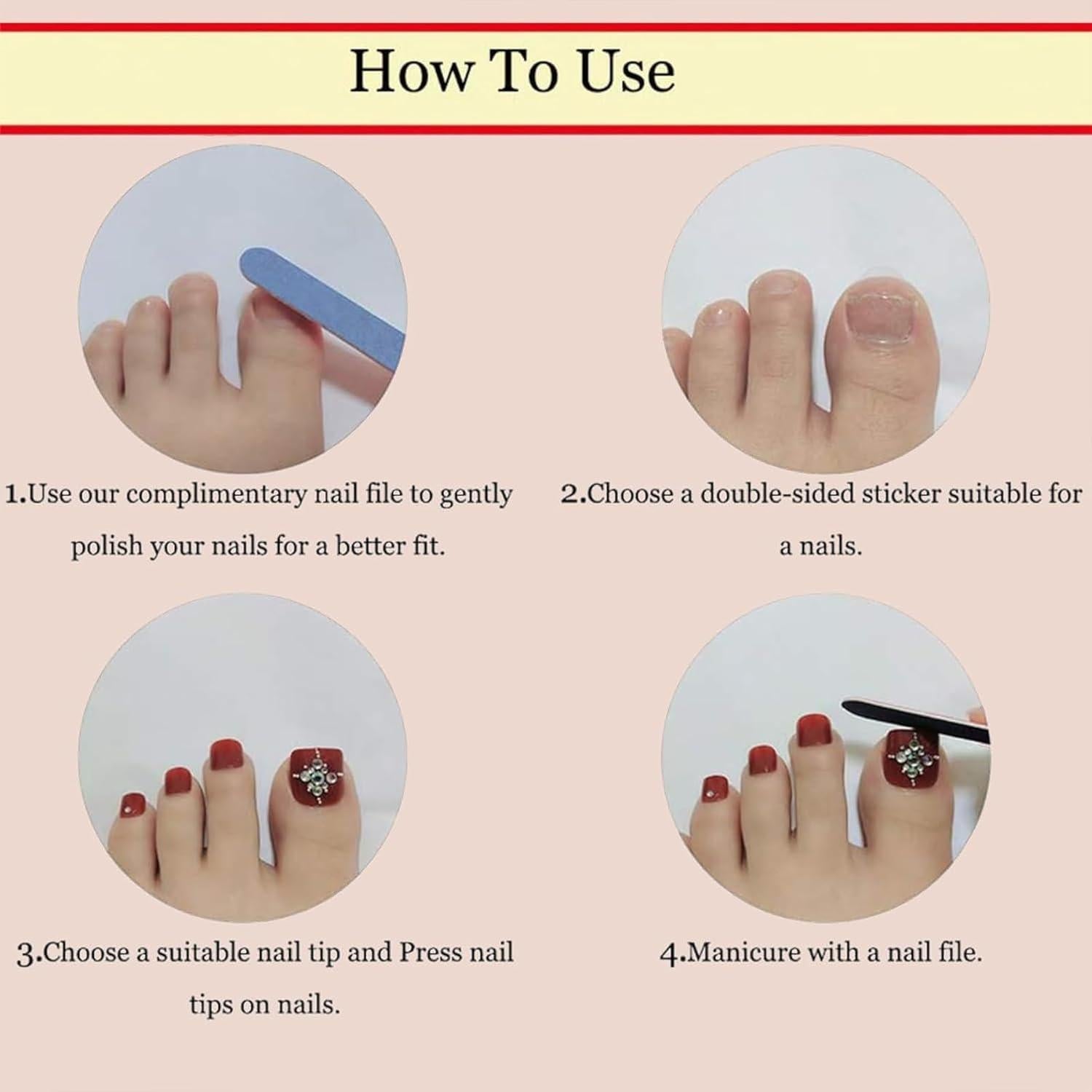 How To Use

1.Use our complimentary nail file to gently polish your nails for a better fit.

2.Choose a double-sided sticker suitable for a nails.

3.Choose a suitable nail tip and Press nail tips on nails.

4.Manicure with a nail file.