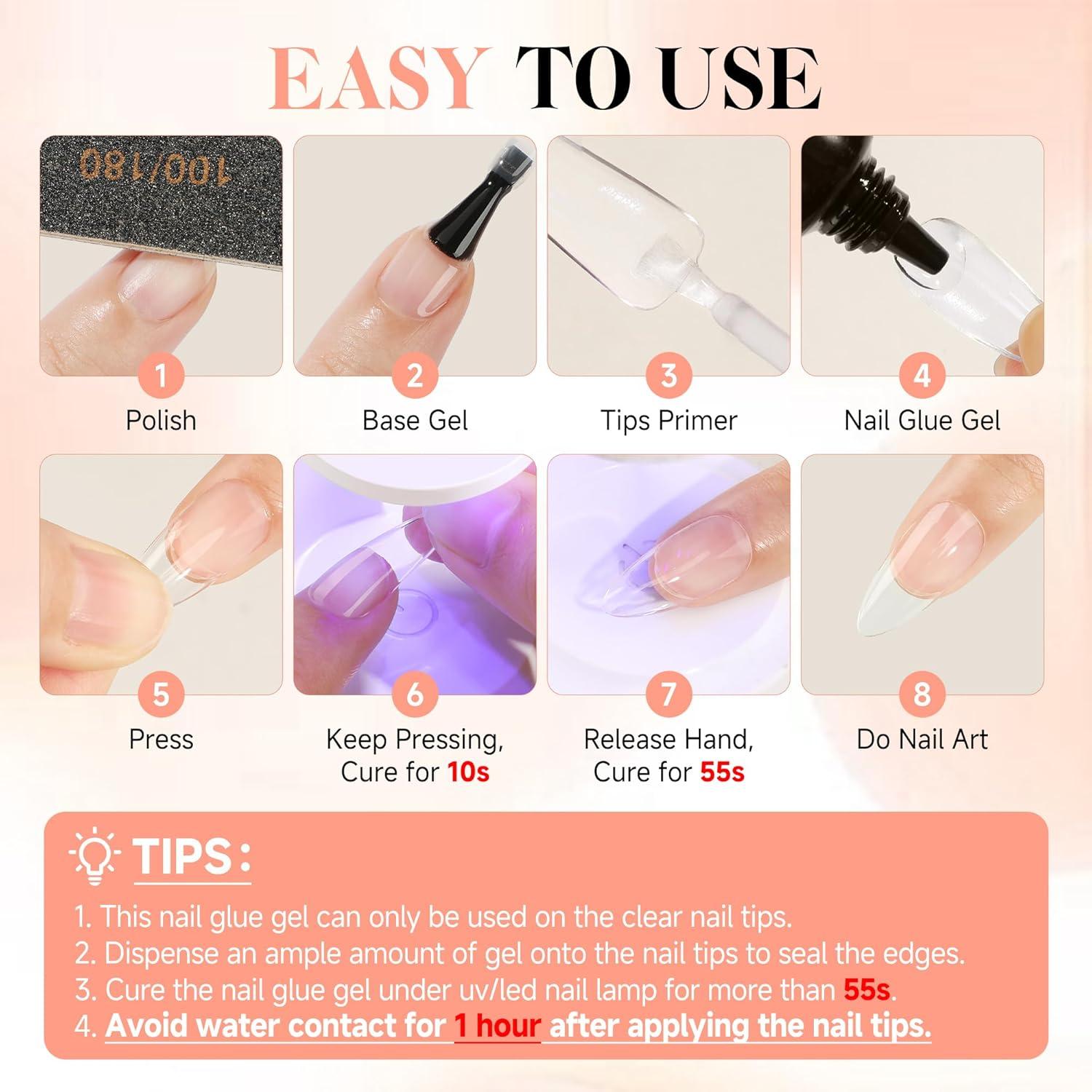 EASY TO USE

100/180

1
Polish

2
Base Gel

3
Tips Primer

4
Nail Glue Gel

5
Press

6
Keep Pressing, Cure for 10s

7
Release Hand, Cure for 55s

8
Do Nail Art

TIPS:

1. This nail glue gel can only be used on the clear nail tips.
2. Dispense an ample amount of gel onto the nail tips to seal the edges.
3. Cure the nail glue gel under uv/led nail lamp for more than 55s.
4. Avoid water contact for 1 hour after applying the nail tips.