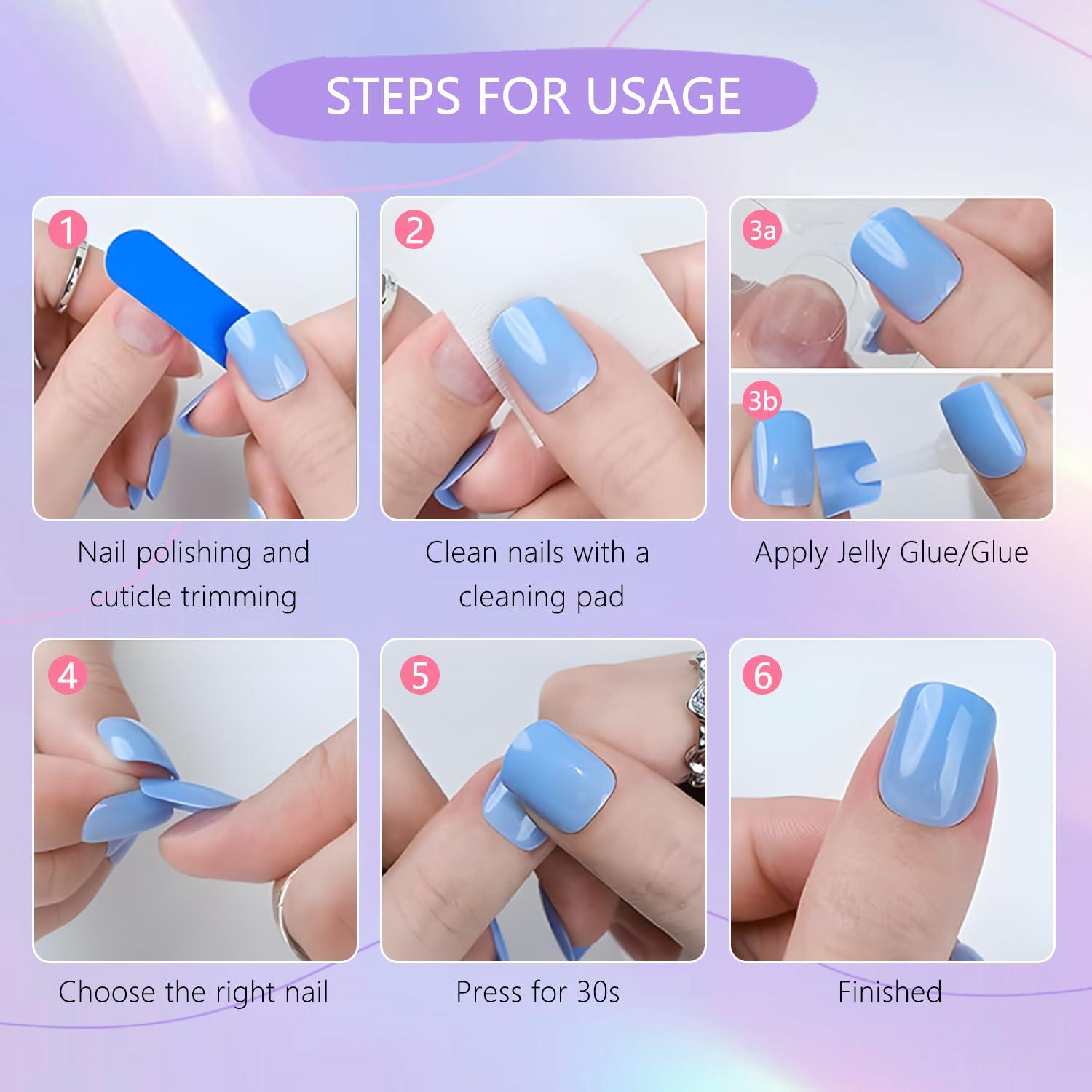 STEPS FOR USAGE

1
Nail polishing and cuticle trimming

2
Clean nails with a cleaning pad

3a
3b
Apply Jelly Glue/Glue

4
Choose the right nail

5
Press for 30s

6
Finished