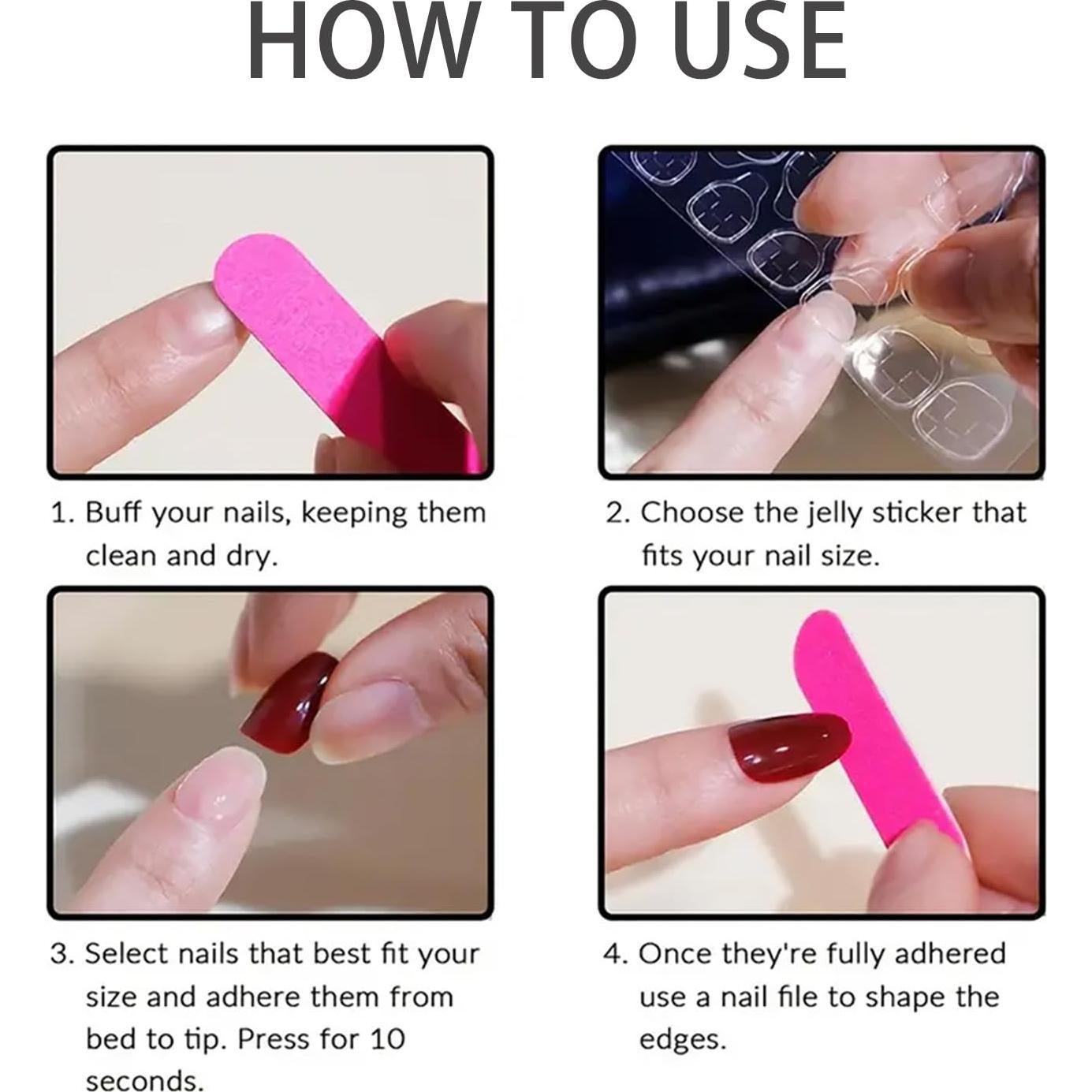 HOW TO USE

1. Buff your nails, keeping them clean and dry.

2. Choose the jelly sticker that fits your nail size.

3. Select nails that best fit your size and adhere them from bed to tip. Press for 10 seconds.

4. Once they're fully adhered use a nail file to shape the edges.